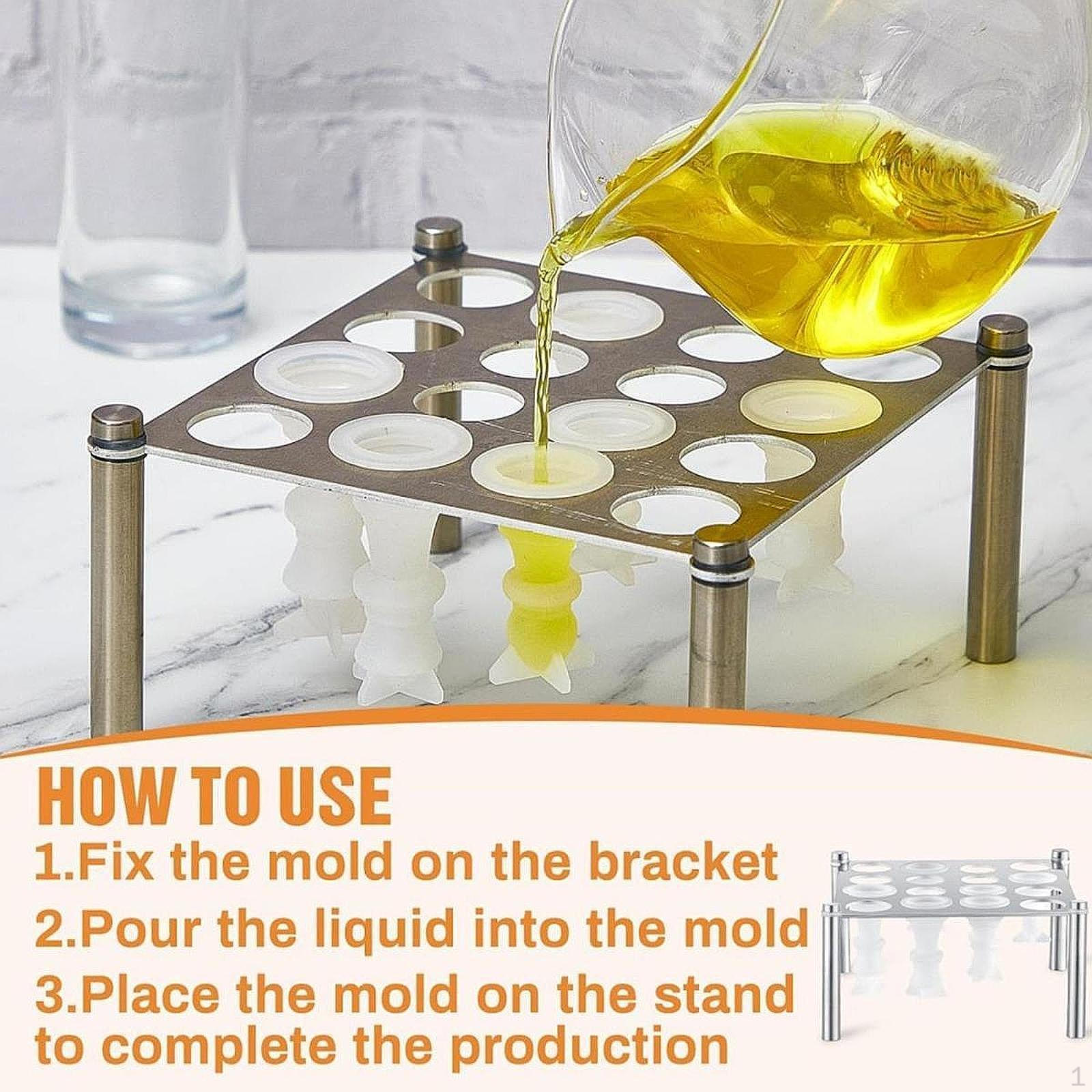 HOW TO USE
1.Fix the mold on the bracket
2.Pour the liquid into the mold
3.Place the mold on the stand to complete the production

1