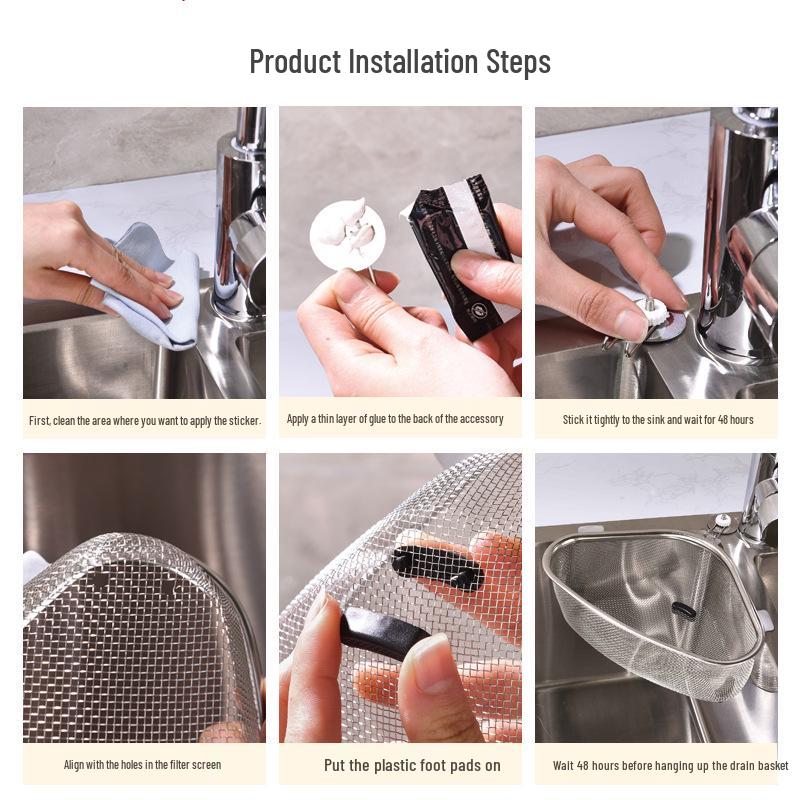 Product Installation Steps

First, clean the area where you want to apply the sticker.

Apply a thin layer of glue to the back of the accessory

Stick it tightly to the sink and wait for 48 hours

Align with the holes in the filter screen

Put the plastic foot pads on

Wait 48 hours before hanging up the drain basket