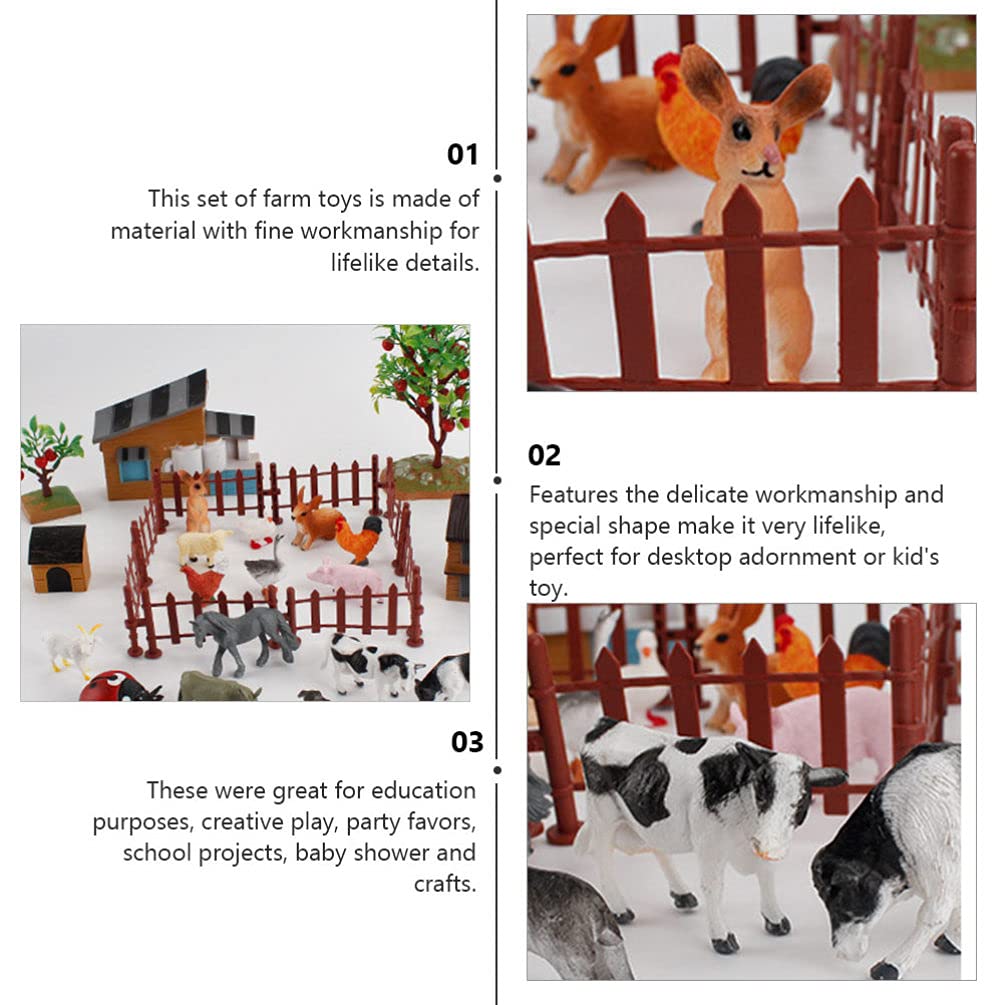 01

This set of farm toys is made of material with fine workmanship for lifelike details.

02

Features the delicate workmanship and special shape make it very lifelike, perfect for desktop adornment or kid's toy.

03

These were great for education purposes, creative play, party favors, school projects, baby shower and crafts.