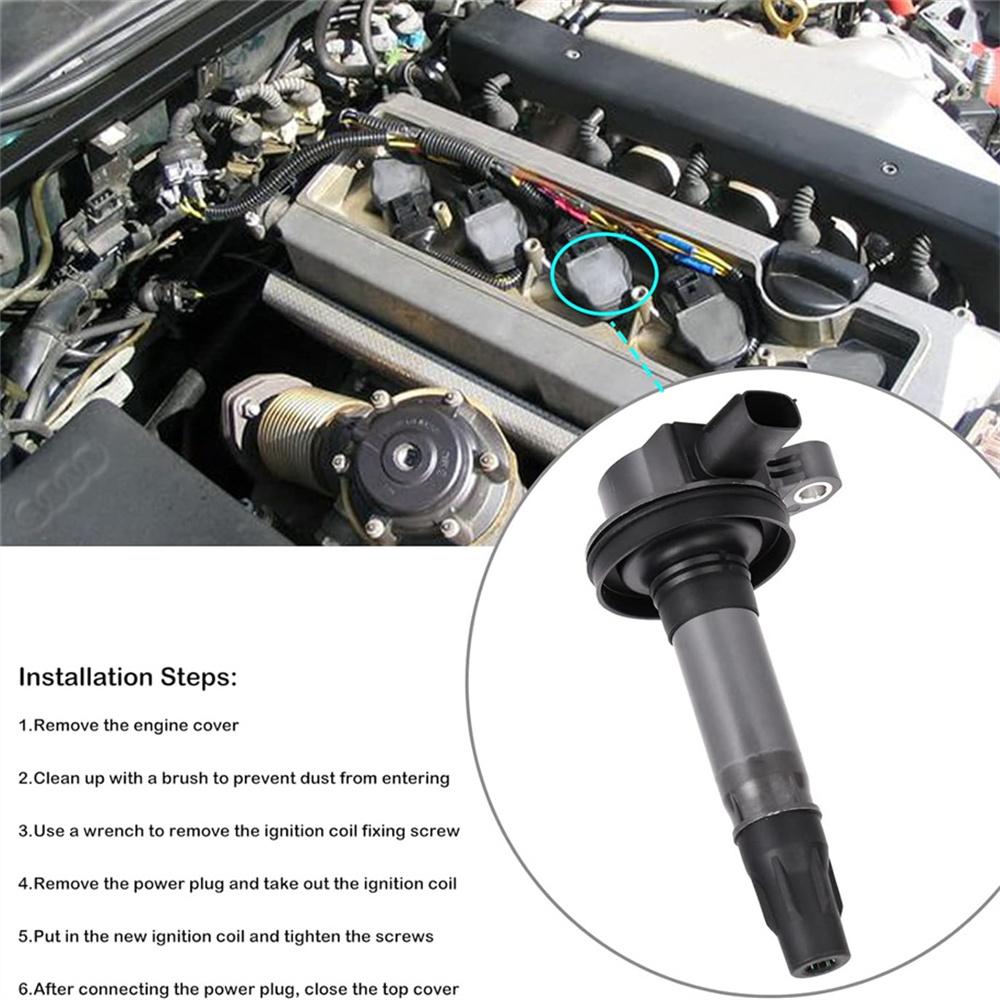 Installation Steps:

1.Remove the engine cover

2.Clean up with a brush to prevent dust from entering

3.Use a wrench to remove the ignition coil fixing screw

4.Remove the power plug and take out the ignition coil

5.Put in the new ignition coil and tighten the screws

6.After connecting the power plug, close the top cover