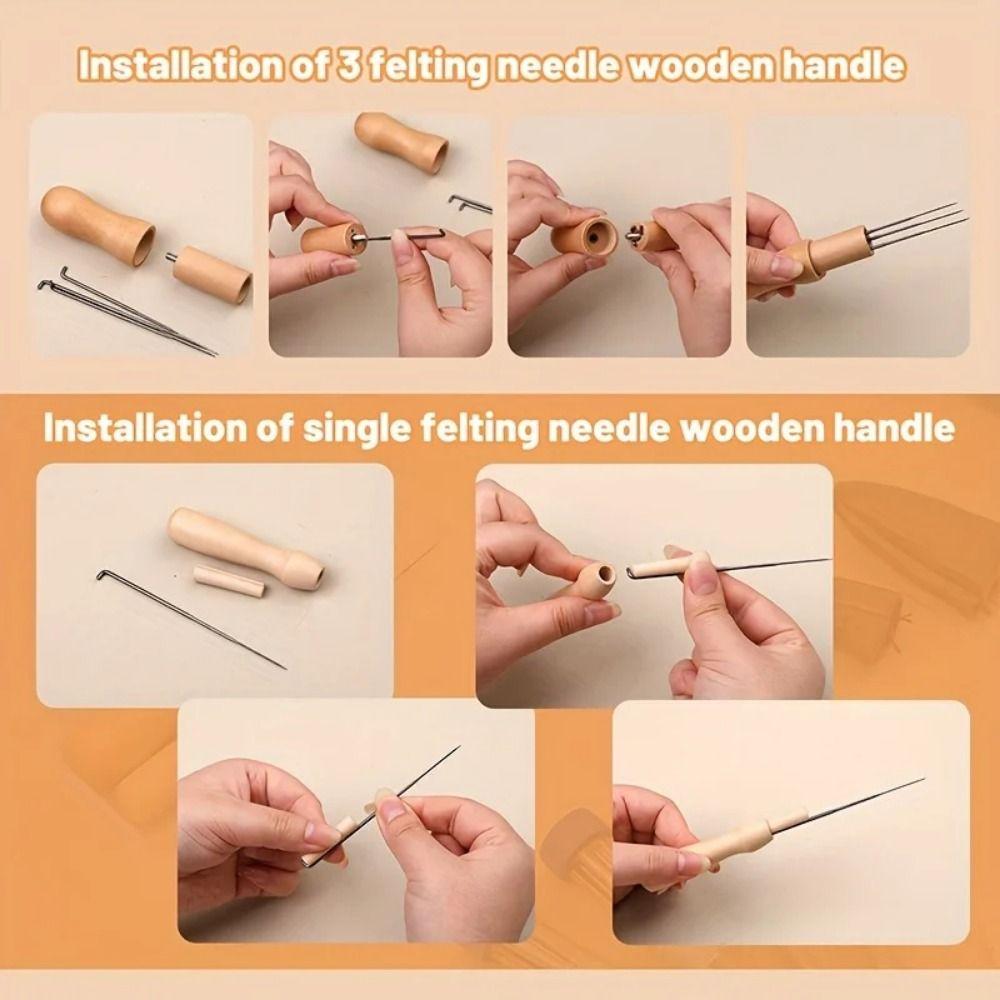 Installation of 3 felting needle wooden handle

Installation of single felting needle wooden handle