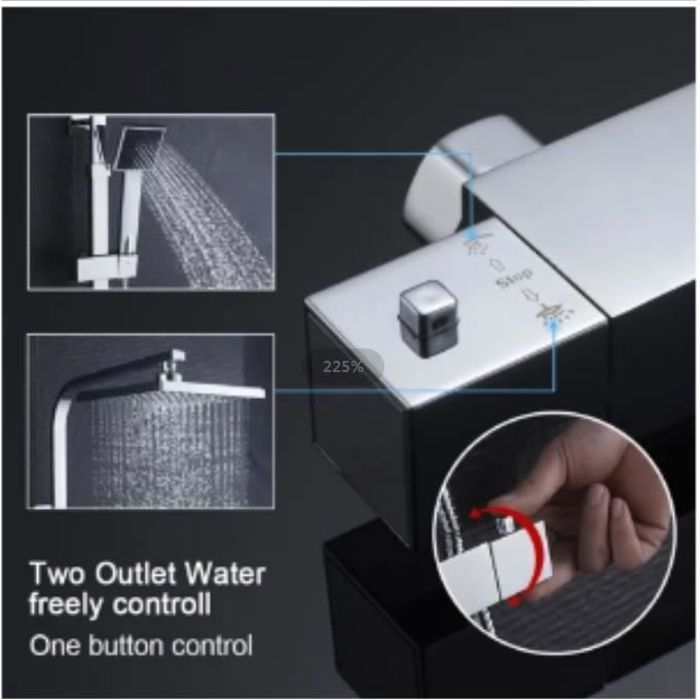 Stop

225%

Two Outlet Water freely controll

One button control