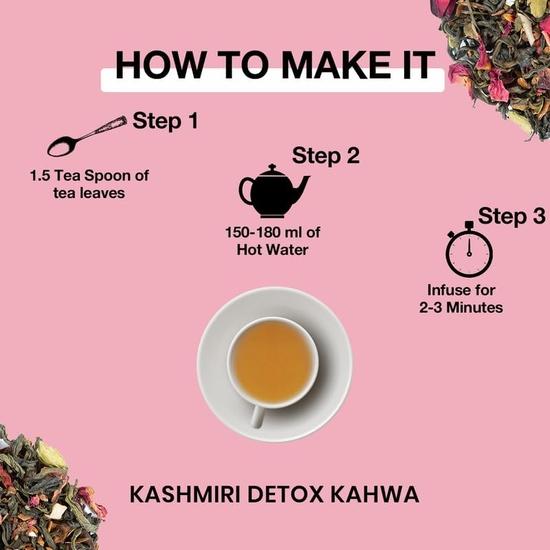 HOW TO MAKE IT

Step 1

1.5 Tea Spoon of tea leaves

Step 2

150-180 ml of Hot Water

Step 3

Infuse for 2-3 Minutes

KASHMIRI DETOX KAHWA