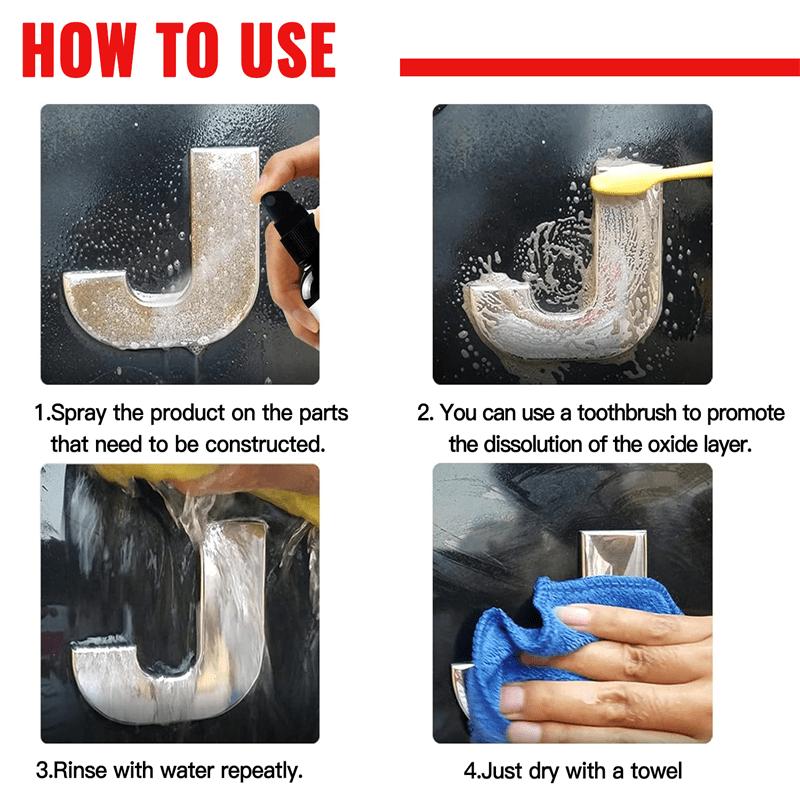 HOW TO USE

1.Spray the product on the parts that need to be constructed.

2. You can use a toothbrush to promote the dissolution of the oxide layer.

3.Rinse with water repeatly.

4.Just dry with a towel