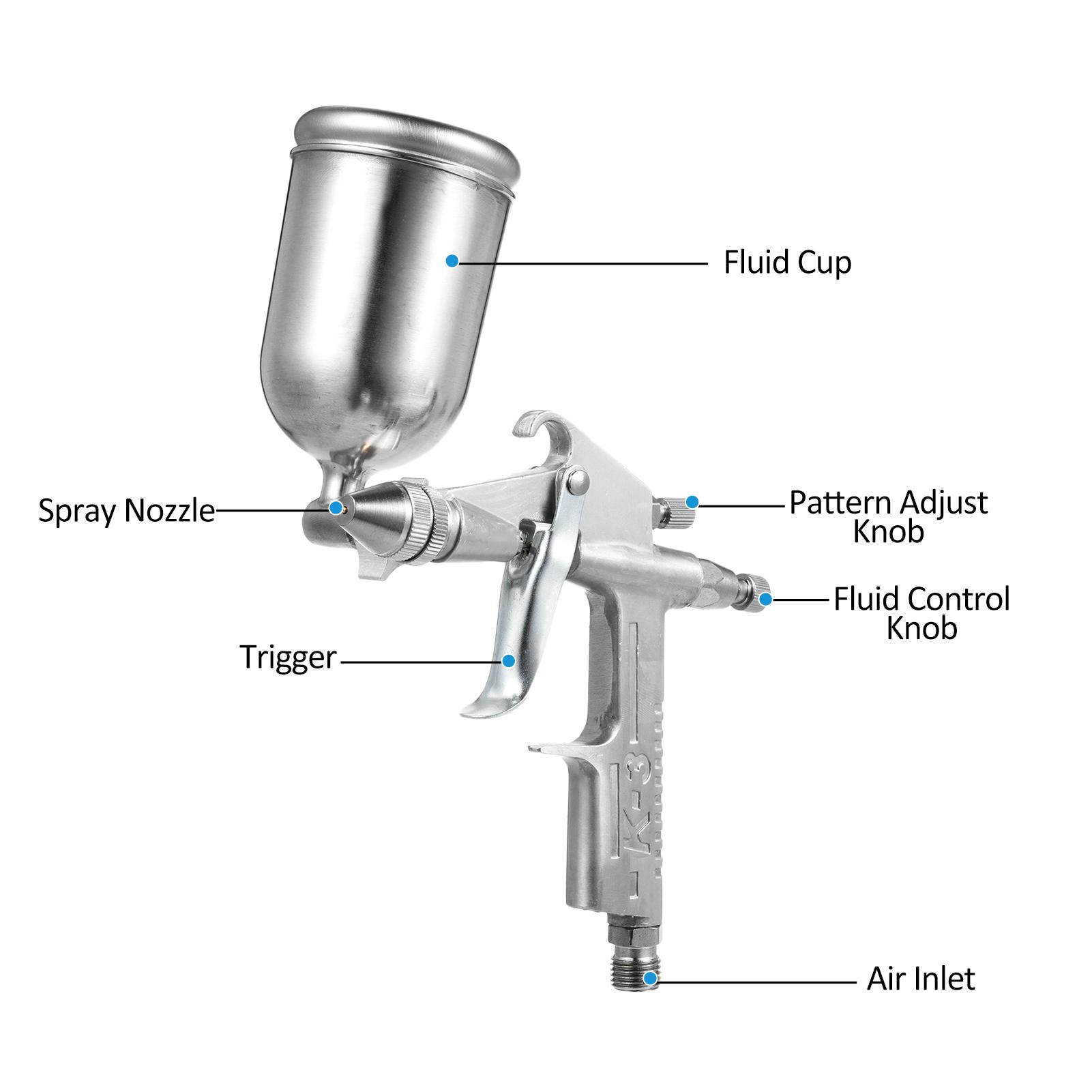 Fluid Cup

Spray Nozzle

Pattern Adjust Knob

Fluid Control Knob

Trigger

K-3

Air Inlet