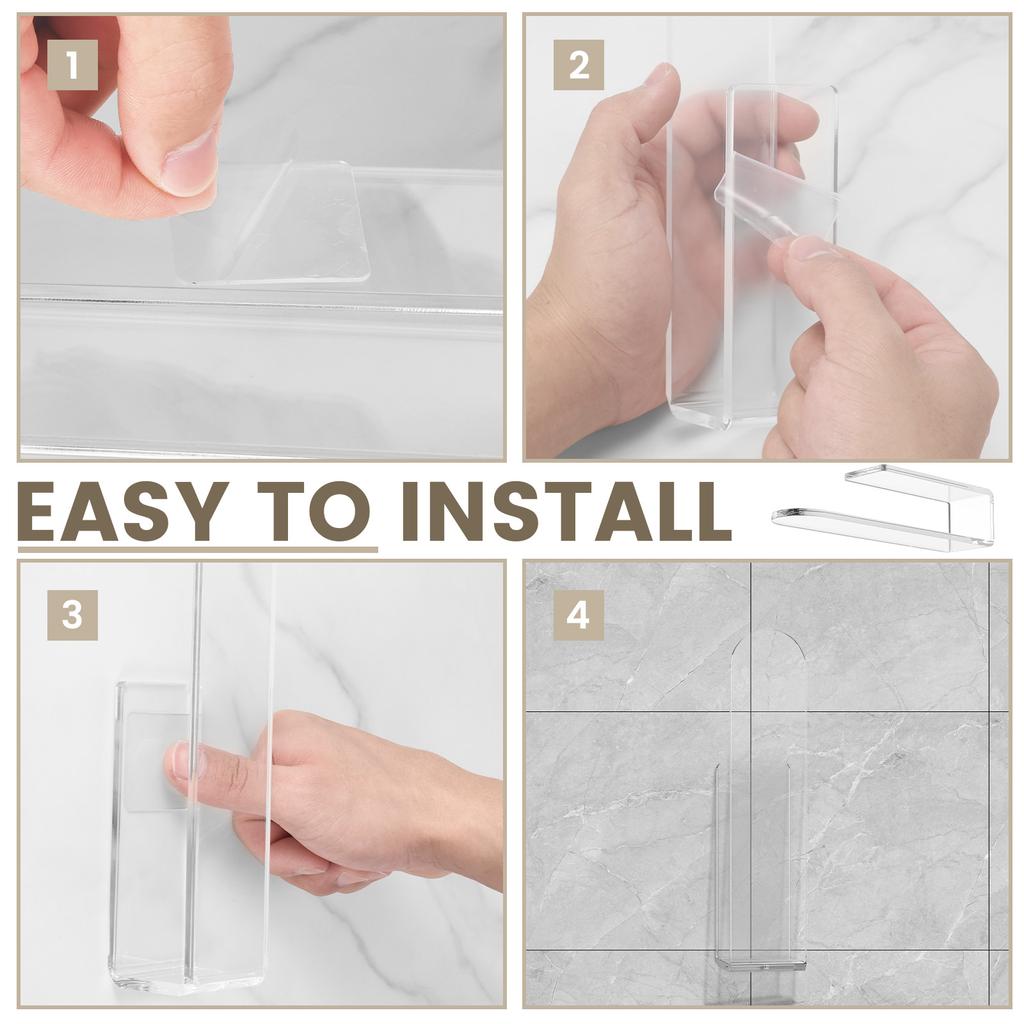 1

2

EASY TO INSTALL

3

4