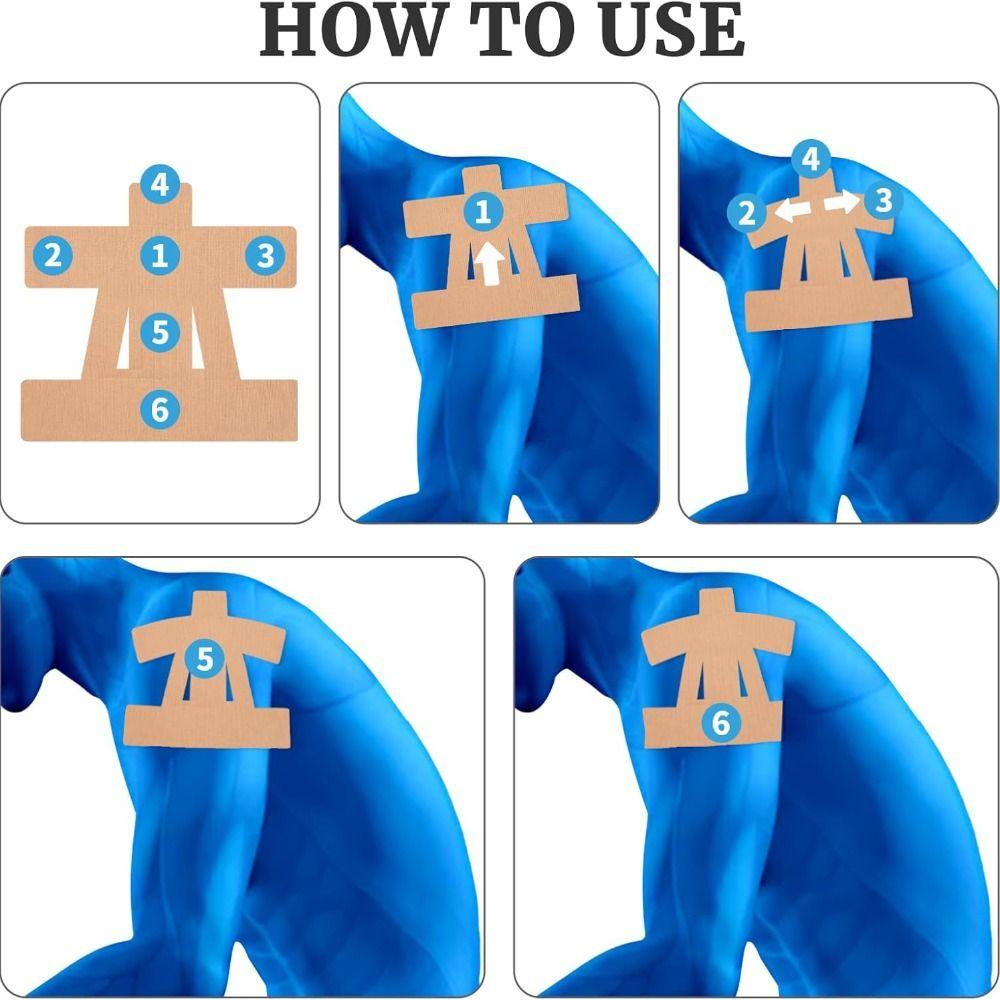 HOW TO USE

4
2 1 3
5
6

1

4
2 3

5

6