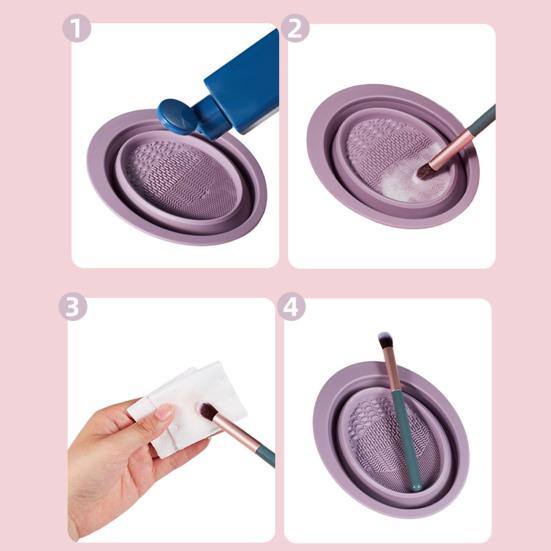 1

2

3

4