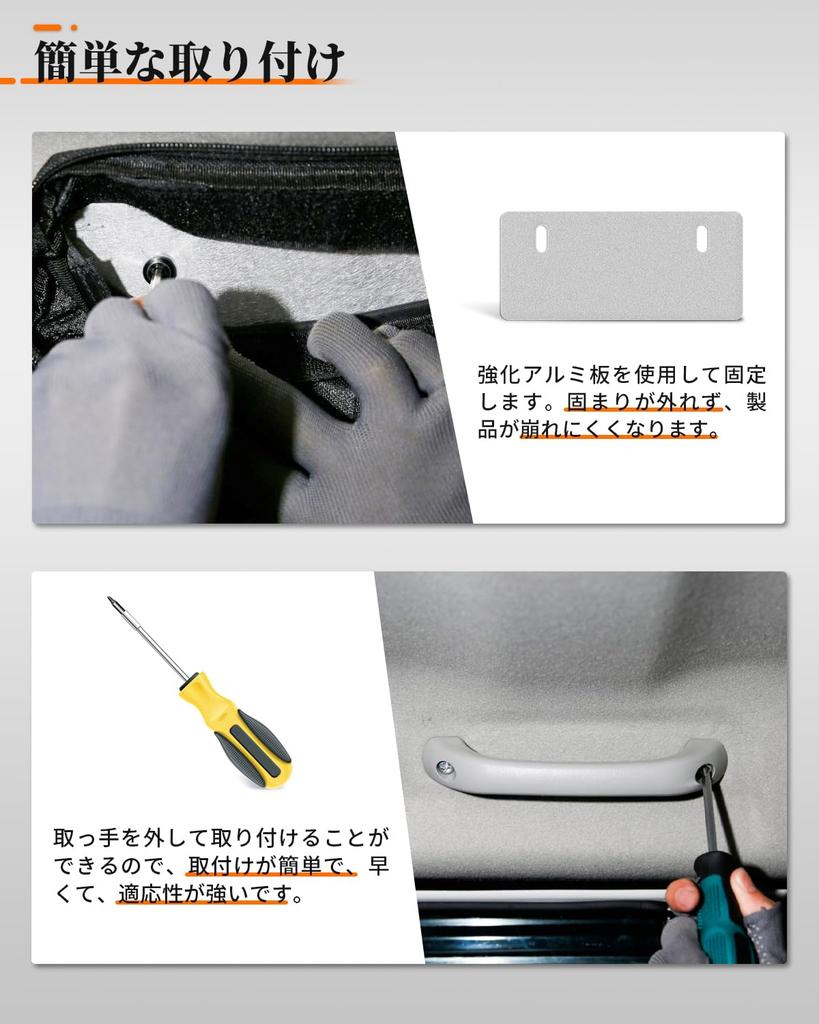 簡単な取り付け

強化アルミ板を使用して固定します。固まりが外れず、製品が崩れにくくなります。

取っ手を外して取り付けることができるので、取付けが簡単で、早くて、適応性が強いです。