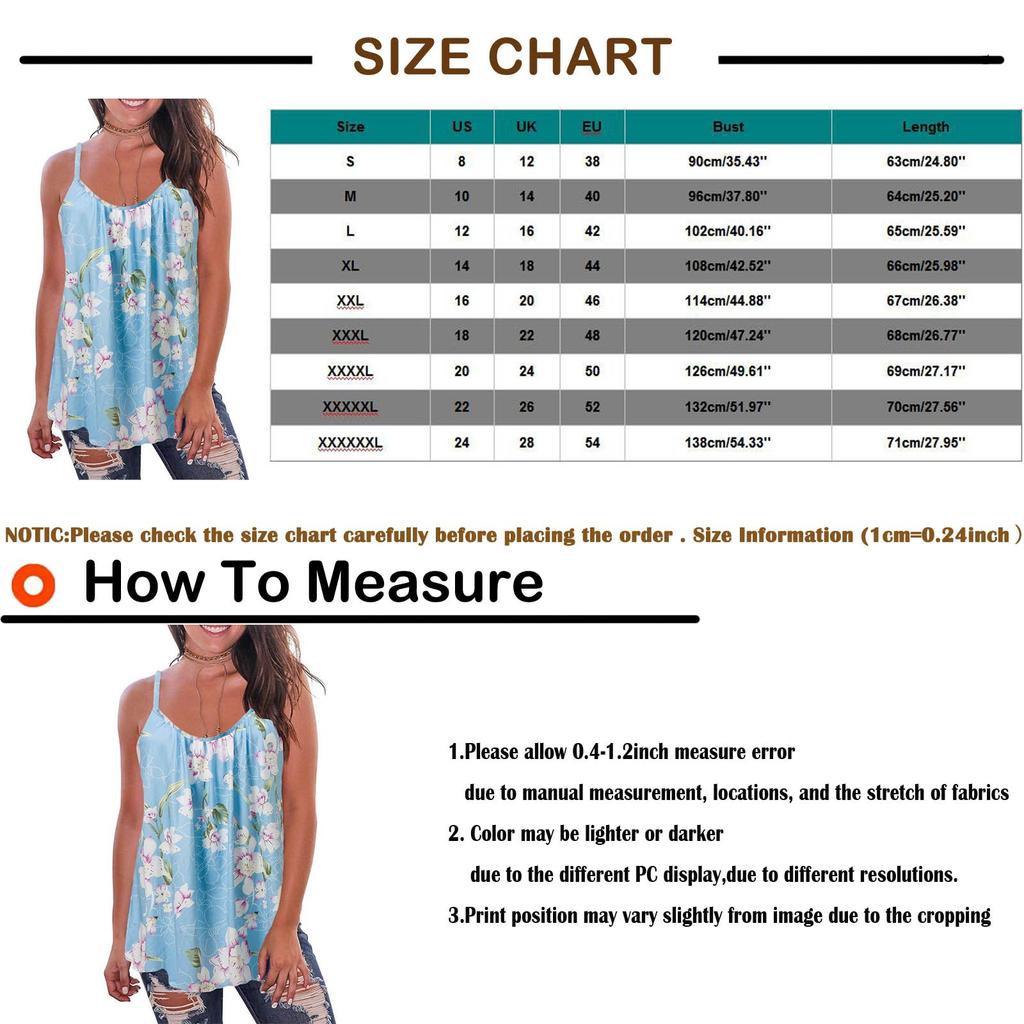 SIZE CHART

| Size | US | UK | EU | Bust | Length |
|---|---|---|---|---|---|
| S | 8 | 12 | 38 | 90cm/35.43'' | 63cm/24.80'' |
| M | 10 | 14 | 40 | 96cm/37.80'' | 64cm/25.20'' |
| L | 12 | 16 | 42 | 102cm/40.16'' | 65cm/25.59'' |
| XL | 14 | 18 | 44 | 108cm/42.52'' | 66cm/25.98'' |
| XXL | 16 | 20 | 46 | 114cm/44.88'' | 67cm/26.38'' |
| XXXL | 18 | 22 | 48 | 120cm/47.24'' | 68cm/26.77'' |
| XXXXL | 20 | 24 | 50 | 126cm/49.61'' | 69cm/27.17'' |
| XXXXXL | 22 | 26 | 52 | 132cm/51.97'' | 70cm/27.56'' |
| XXXXXXL | 24 | 28 | 54 | 138cm/54.33'' | 71cm/27.95'' |

NOTIC:Please check the size chart carefully before placing the order . Size Information (1cm=0.24inch )

How To Measure

1.Please allow 0.4-1.2inch measure error due to manual measurement, locations, and the stretch of fabrics

2. Color may be lighter or darker due to the different PC display,due to different resolutions.

3.Print position may vary slightly from image due to the cropping