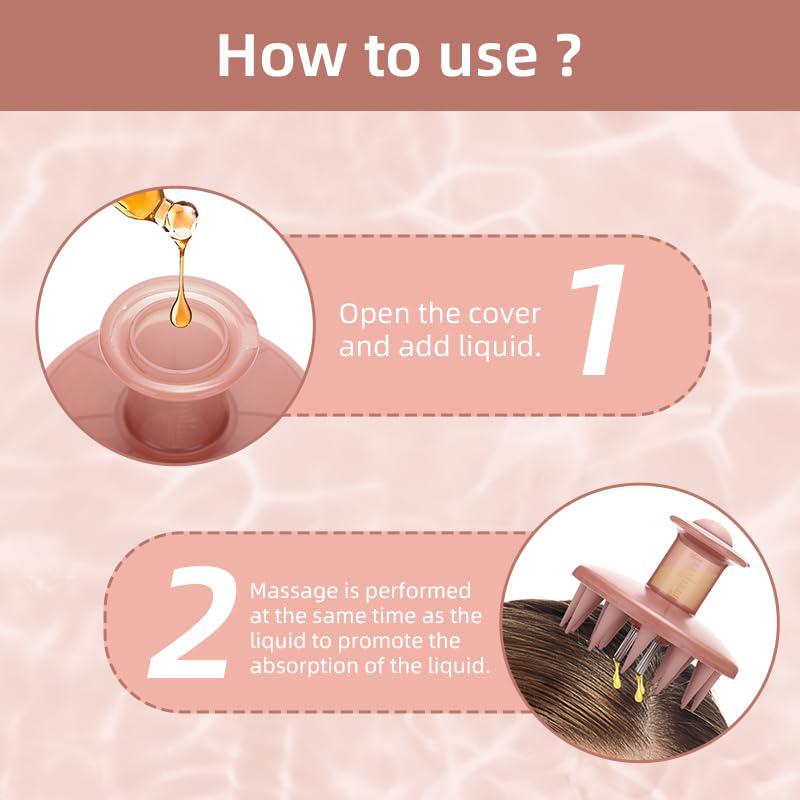 How to use ?

Open the cover and add liquid.

1

2

Massage is performed at the same time as the liquid to promote the absorption of the liquid.