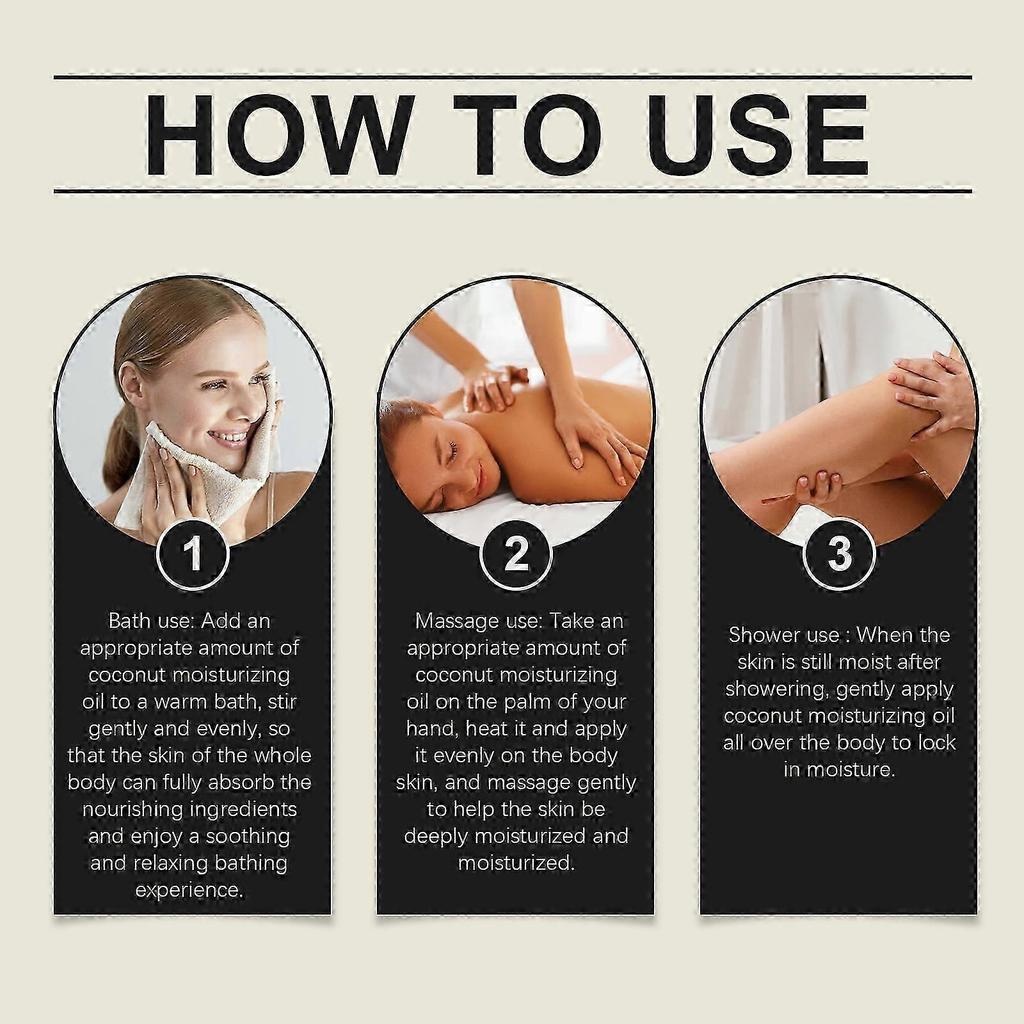 HOW TO USE

1

Bath use: Add an appropriate amount of coconut moisturizing oil to a warm bath, stir gently and evenly, so that the skin of the whole body can fully absorb the nourishing ingredients and enjoy a soothing and relaxing bathing experience.

2

Massage use: Take an appropriate amount of coconut moisturizing oil on the palm of your hand, heat it and apply it evenly on the body skin, and massage gently to help the skin be deeply moisturized and moisturized.

3

Shower use : When the skin is still moist after showering, gently apply coconut moisturizing oil all over the body to lock in moisture.