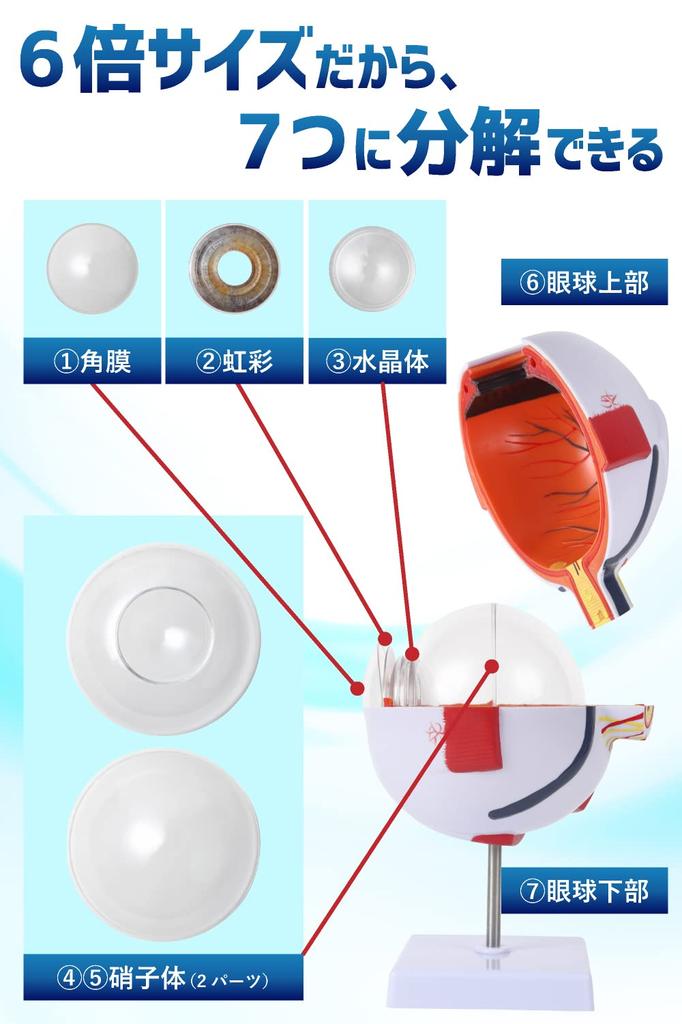 6倍サイズだから、
7つに分解できる

①角膜

②虹彩

③水晶体

⑥眼球上部

④⑤硝子体（2パーツ）

⑦眼球下部