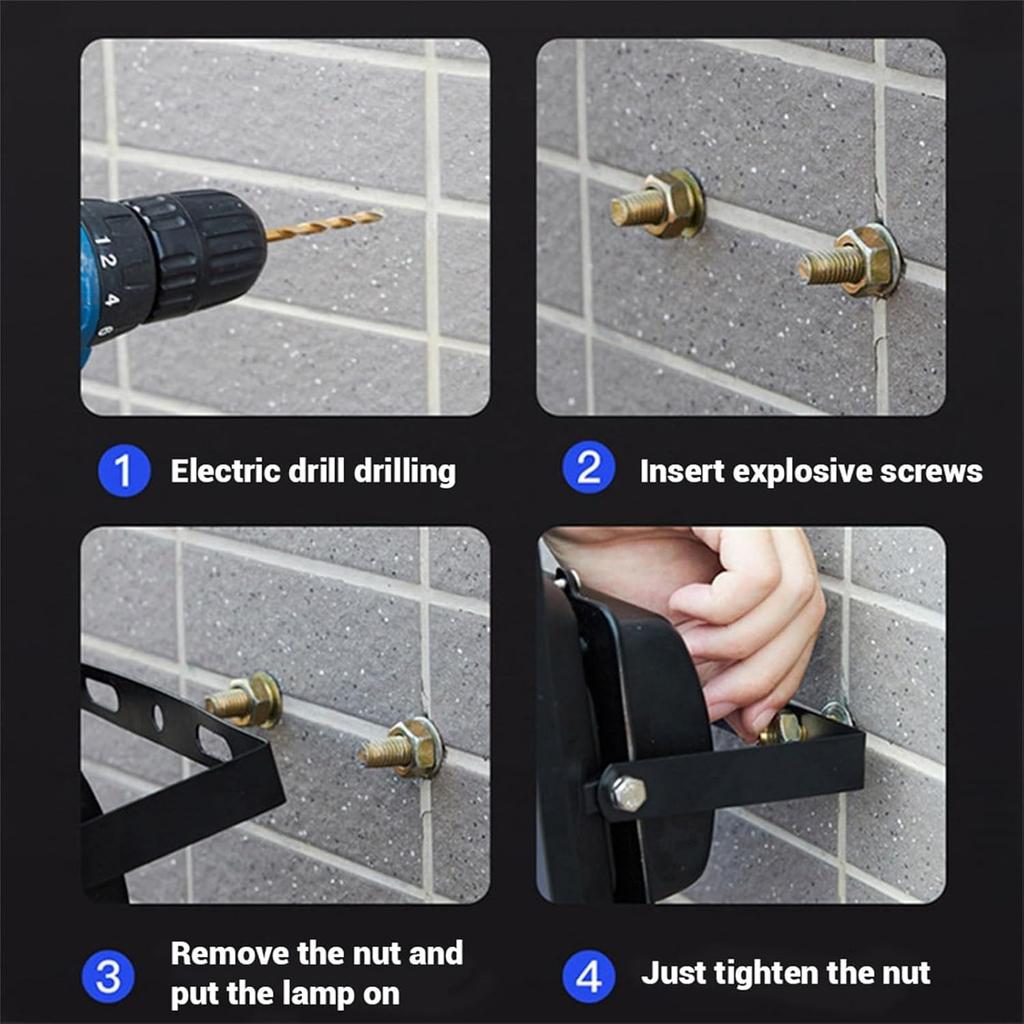 1 2 4 6

1 Electric drill drilling

2 Insert explosive screws

3 Remove the nut and put the lamp on

4 Just tighten the nut