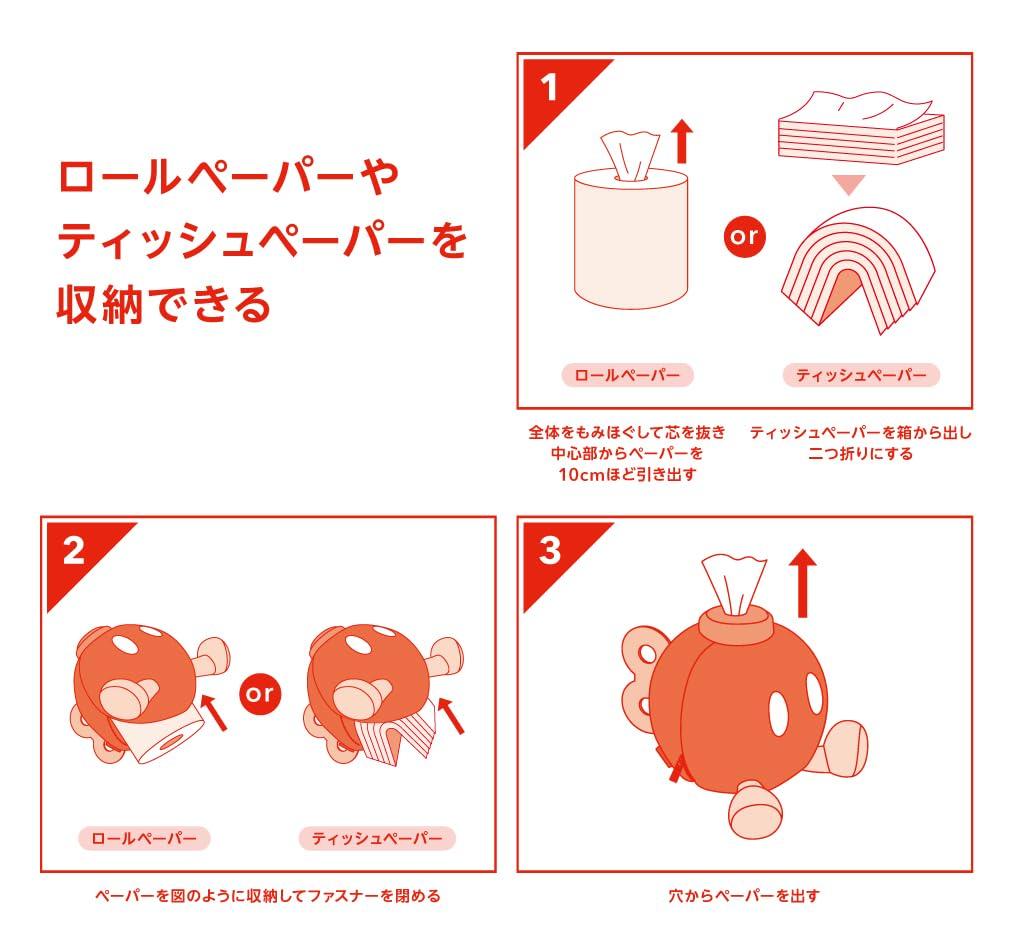 ロールペーパーや
ティッシュペーパーを
収納できる

1

or

ロールペーパー

ティッシュペーパー

全体をもみほぐして芯を抜き
中心部からペーパーを
10cmほど引き出す

ティッシュペーパーを箱から出し
二つ折りにする

2

or

ロールペーパー

ティッシュペーパー

ペーパーを図のように収納してファスナーを閉める

3

穴からペーパーを出す