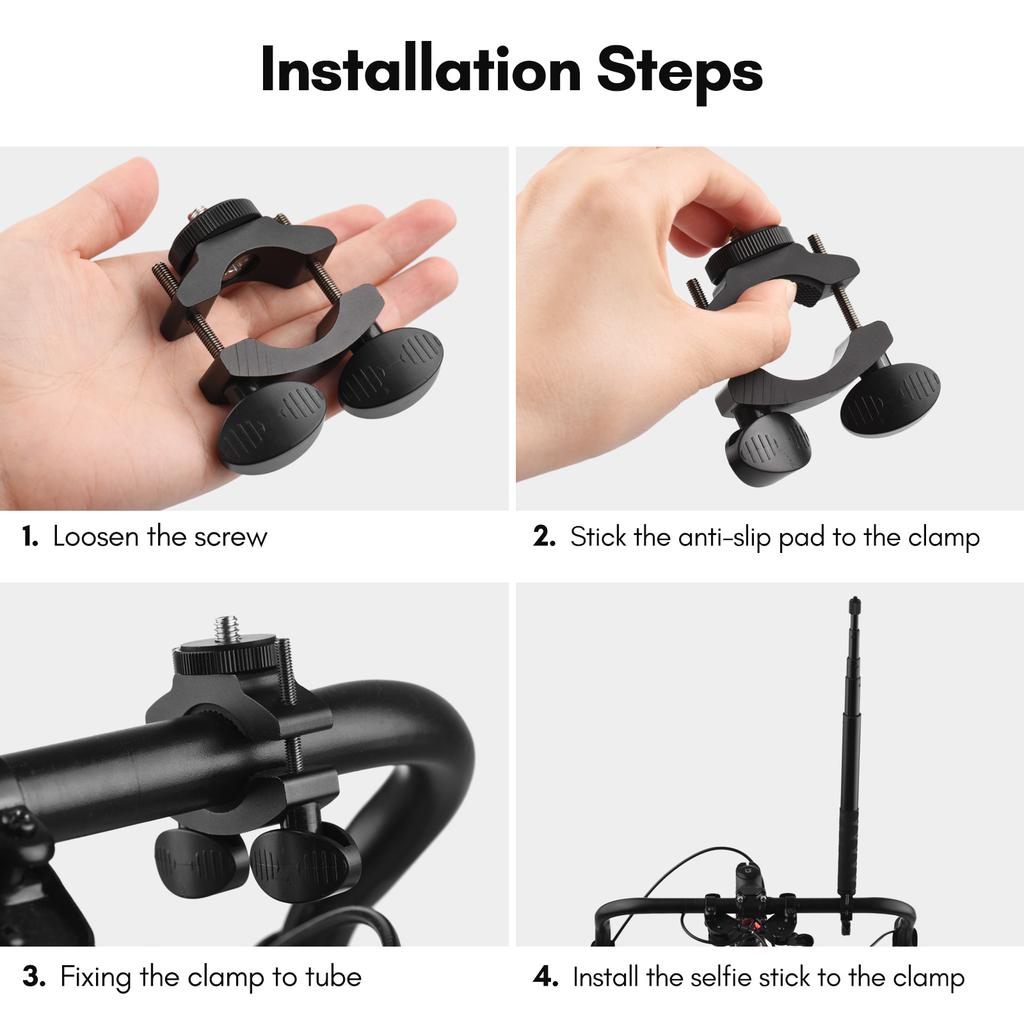 Installation Steps

1. Loosen the screw

2. Stick the anti-slip pad to the clamp

3. Fixing the clamp to tube

4. Install the selfie stick to the clamp