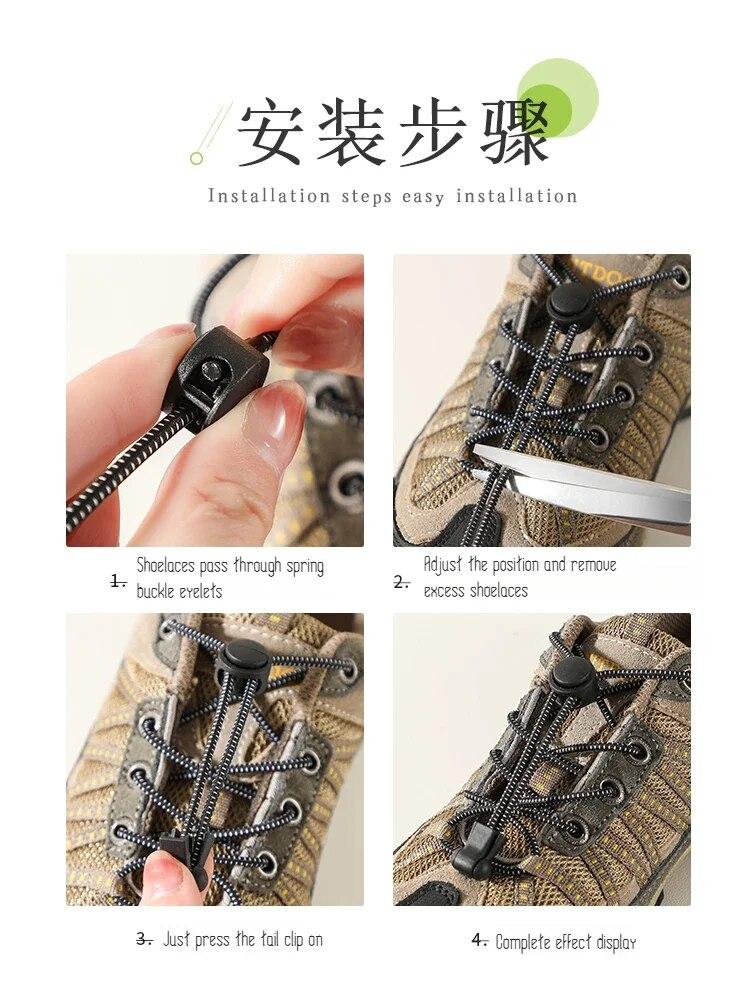 安装步骤

Installation steps easy installation

1. Shoelaces pass through spring buckle eyelets

2. Adjust the position and remove excess shoelaces

3. Just press the tail clip on

4. Complete effect display