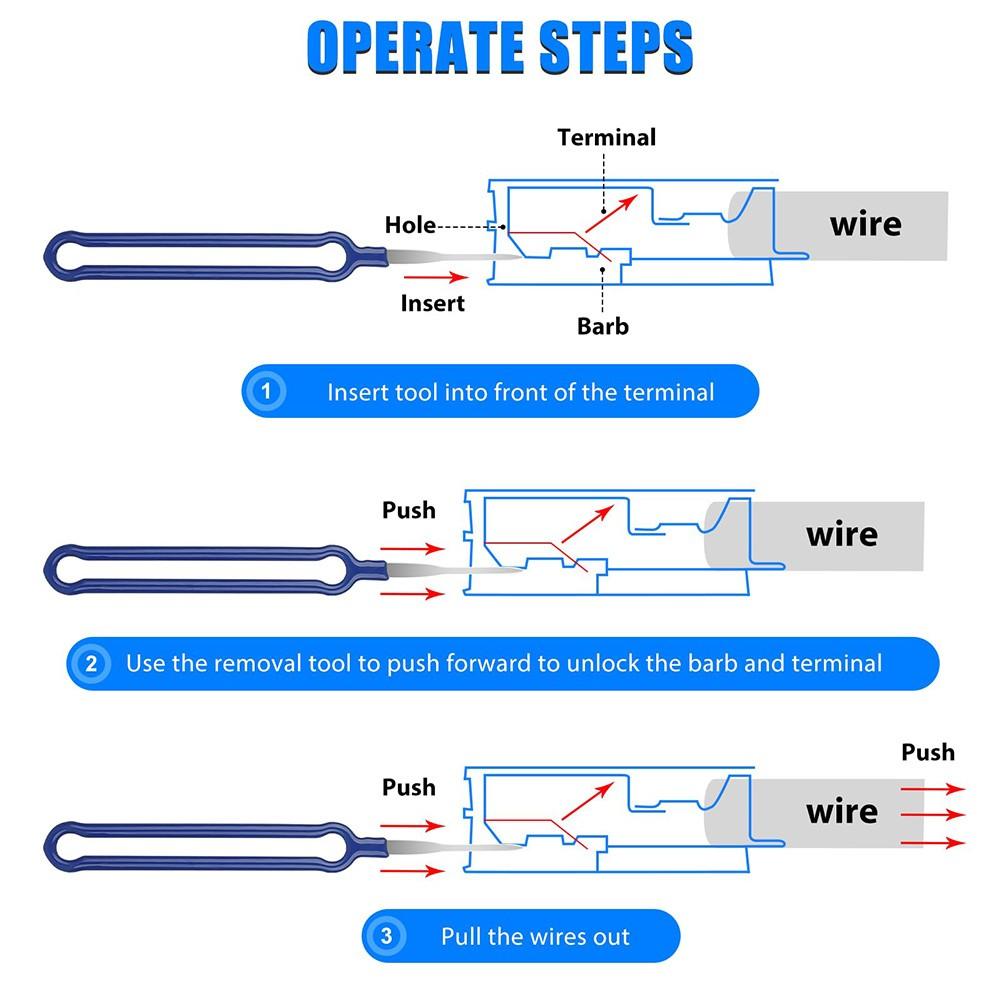 OPERATE STEPS

Terminal
Hole
wire
Insert
Barb

1 Insert tool into front of the terminal

Push
wire

2 Use the removal tool to push forward to unlock the barb and terminal

Push
Push
wire

3 Pull the wires out