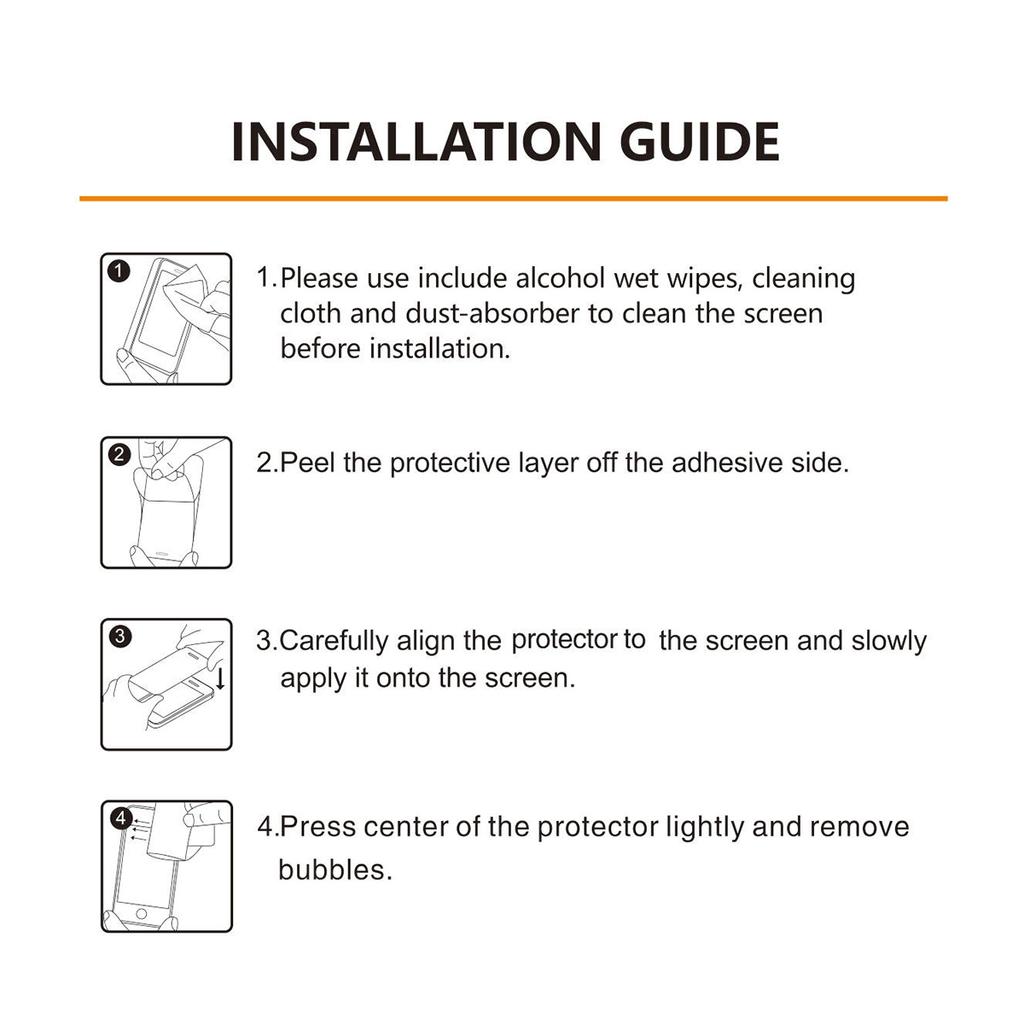 INSTALLATION GUIDE

1

1.Please use include alcohol wet wipes, cleaning cloth and dust-absorber to clean the screen before installation.

2

2.Peel the protective layer off the adhesive side.

3

3.Carefully align the protector to the screen and slowly apply it onto the screen.

4

4.Press center of the protector lightly and remove bubbles.