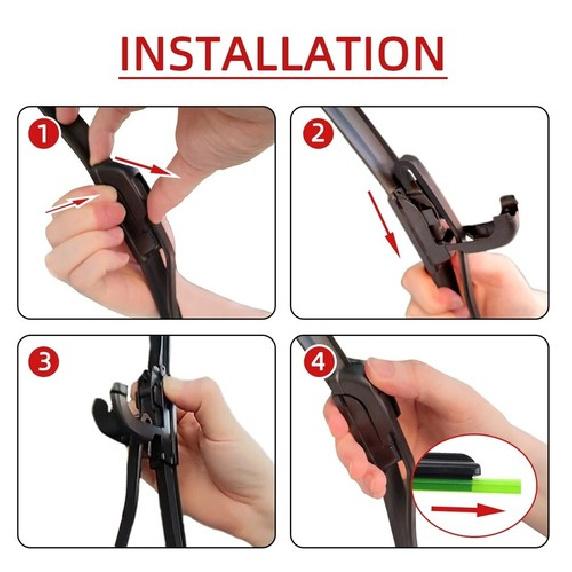 INSTALLATION

1

2

3

4