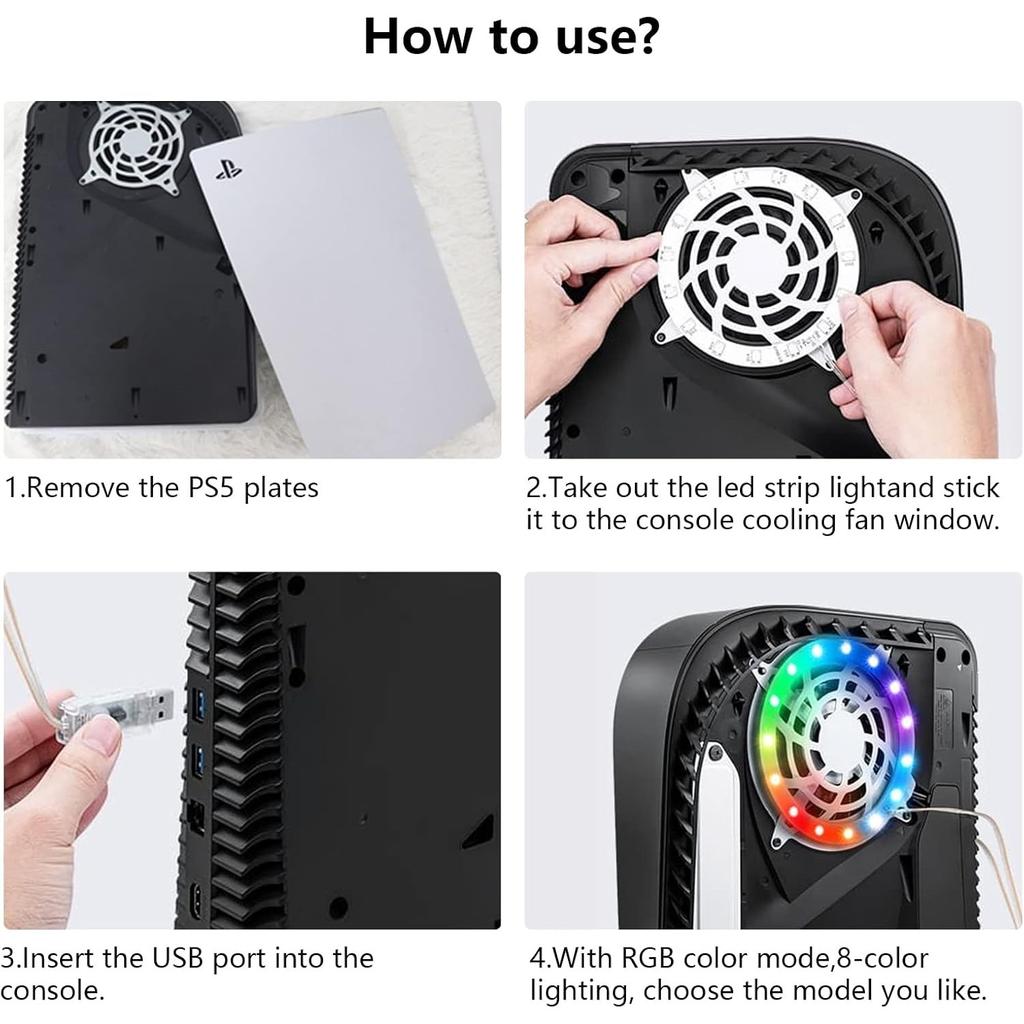 How to use?

1.Remove the PS5 plates

2.Take out the led strip lightand stick it to the console cooling fan window.

3.Insert the USB port into the console.

4.With RGB color mode,8-color lighting, choose the model you like.