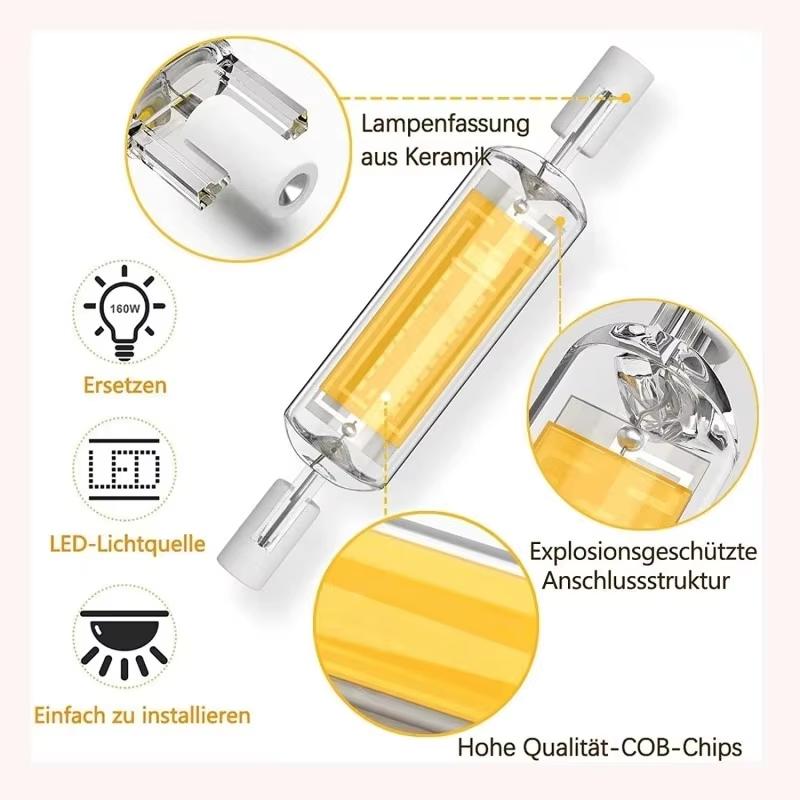 Lampenfassung aus Keramik

160W

Ersetzen

LED

LED-Lichtquelle

Einfach zu installieren

Explosionsgeschützte Anschlussstruktur

Hohe Qualität-COB-Chips