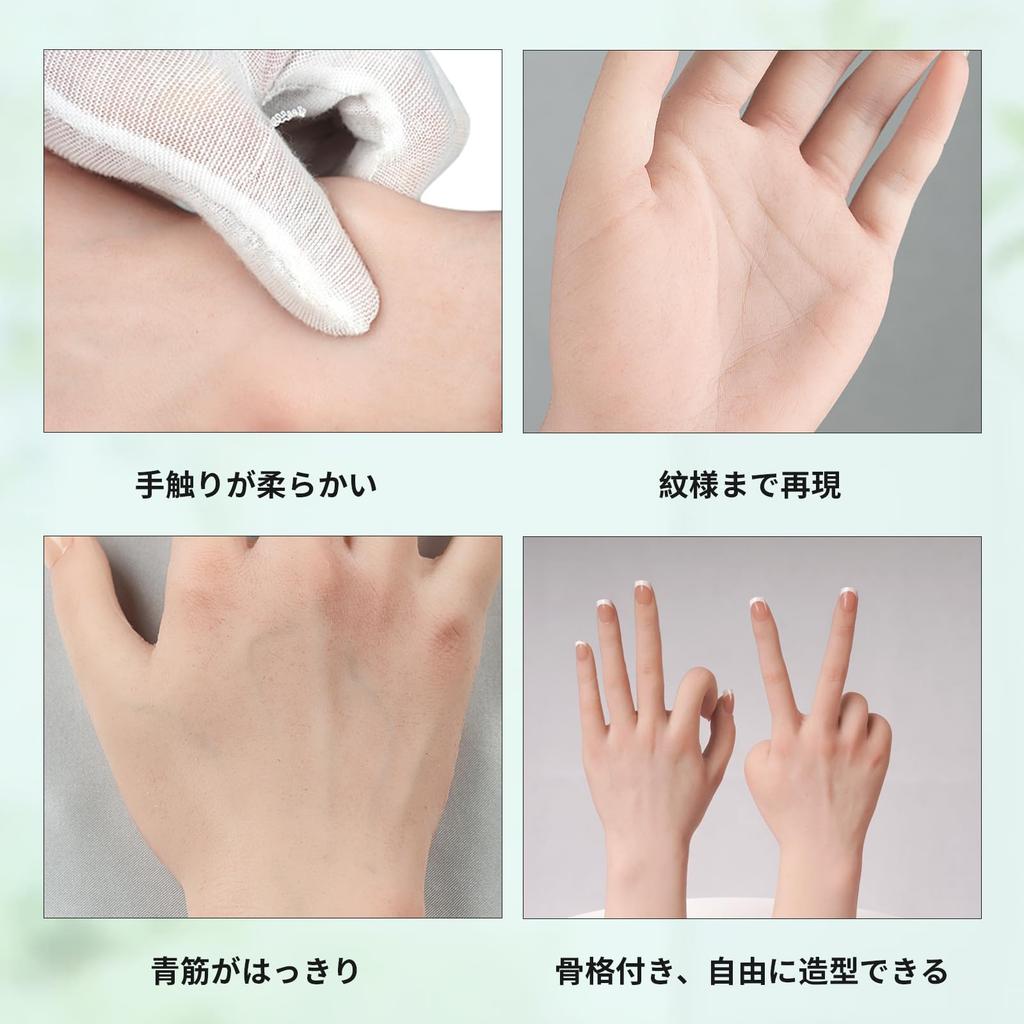 手触りが柔らかい

紋様まで再現

青筋がはっきり

骨格付き、自由に造型できる