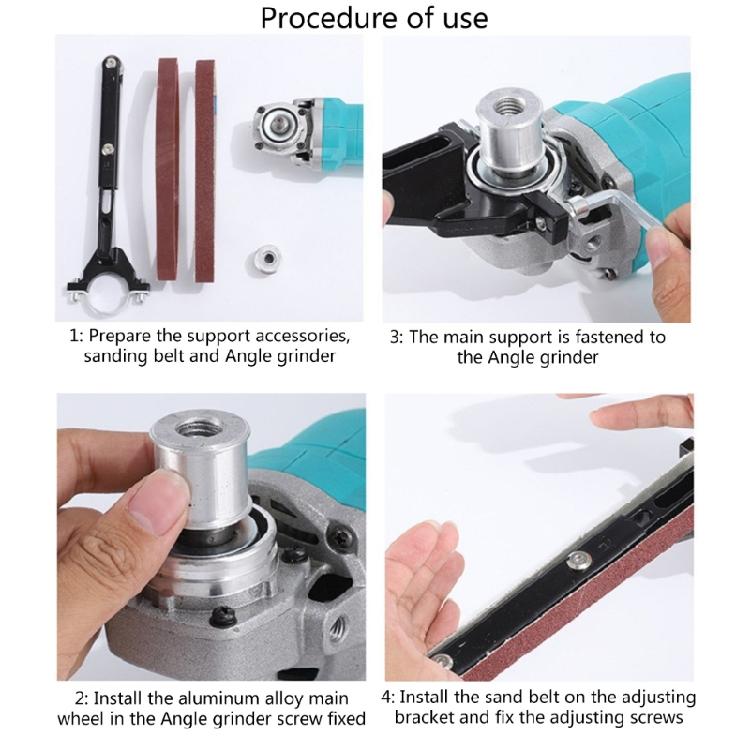 Procedure of use

1: Prepare the support accessories, sanding belt and Angle grinder

3: The main support is fastened to the Angle grinder

2: Install the aluminum alloy main wheel in the Angle grinder screw fixed

4: Install the sand belt on the adjusting bracket and fix the adjusting screws