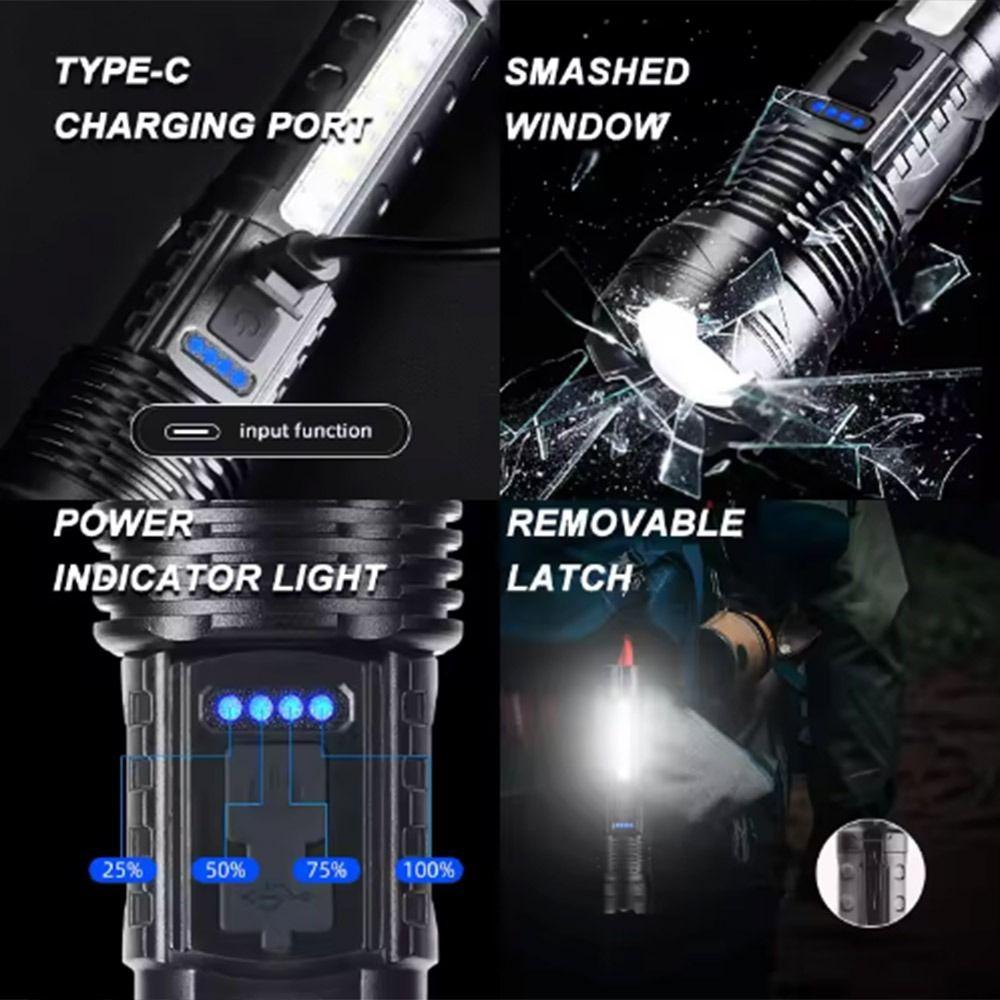 TYPE-C
CHARGING PORT

input function

SMASHED
WINDOW

POWER
INDICATOR LIGHT

25%
50%
75%
100%

REMOVABLE
LATCH