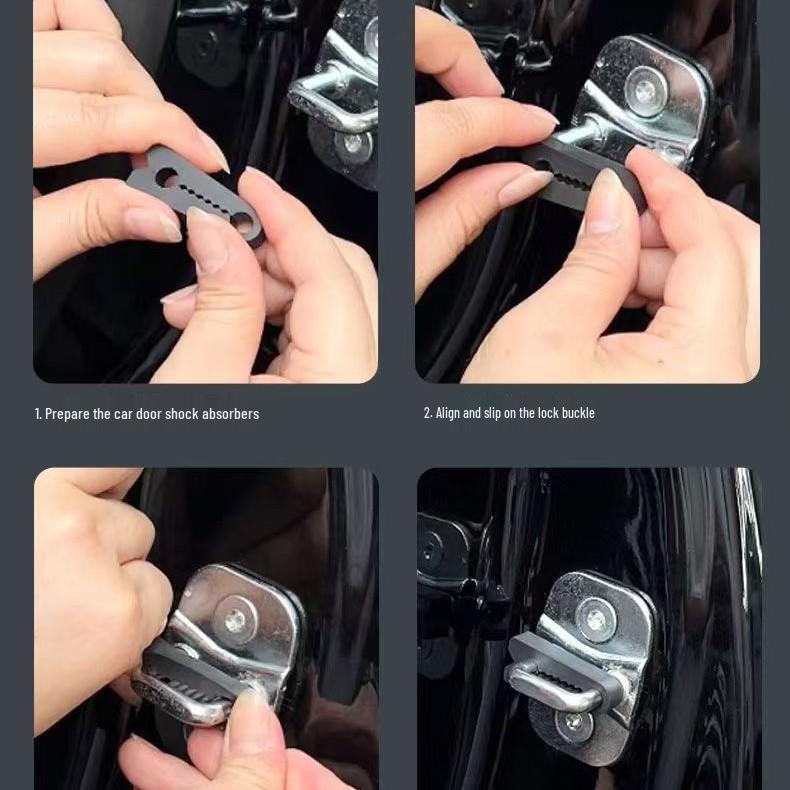 1. Prepare the car door shock absorbers

2. Align and slip on the lock buckle