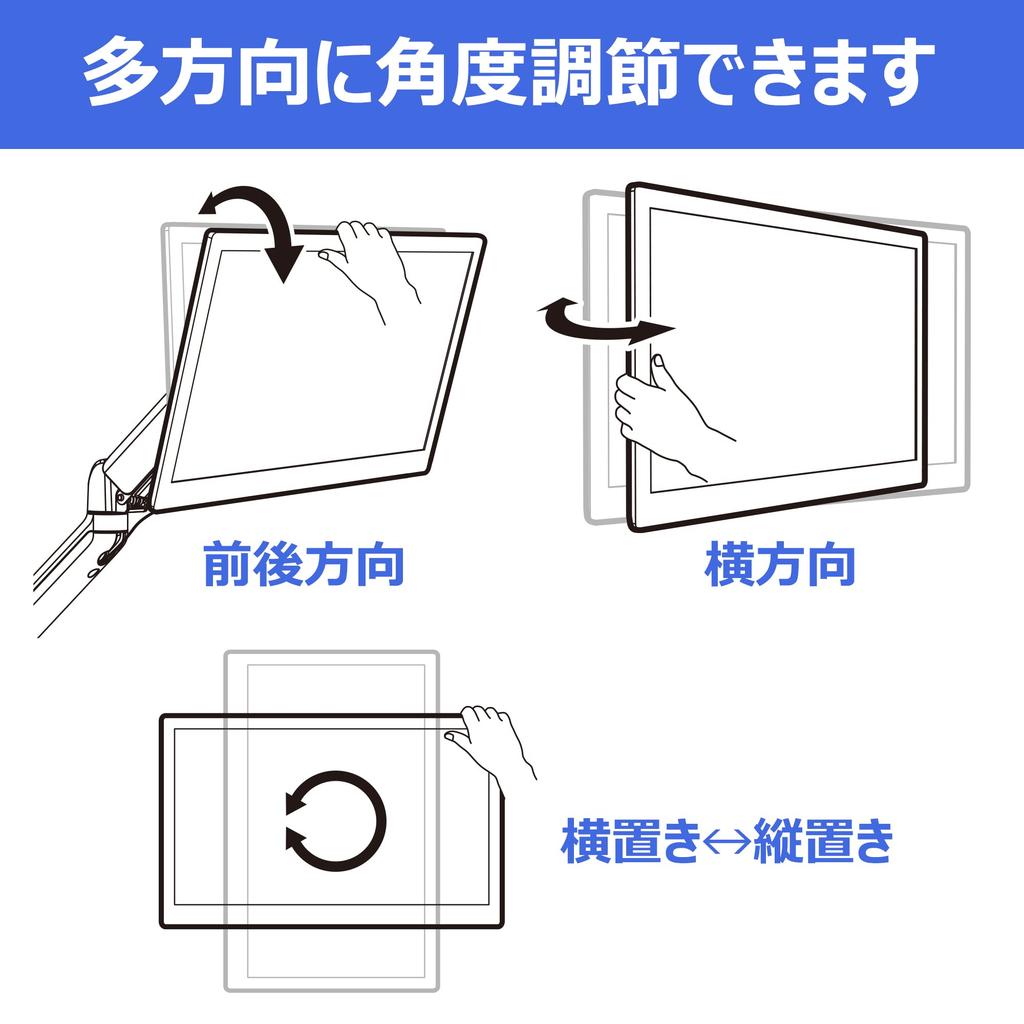 多方向に角度調節できます

前後方向

横方向

横置き↔縦置き