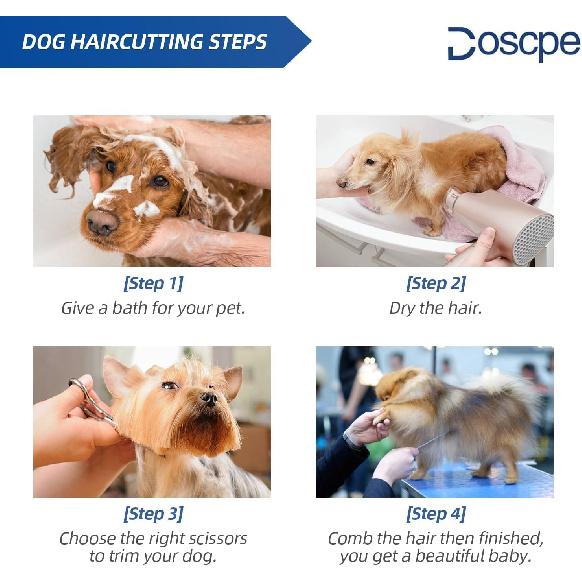 DOG HAIRCUTTING STEPS

Doscpe

[Step 1]
Give a bath for your pet.

[Step 2]
Dry the hair.

[Step 3]
Choose the right scissors to trim your dog.

[Step 4]
Comb the hair then finished, you get a beautiful baby.