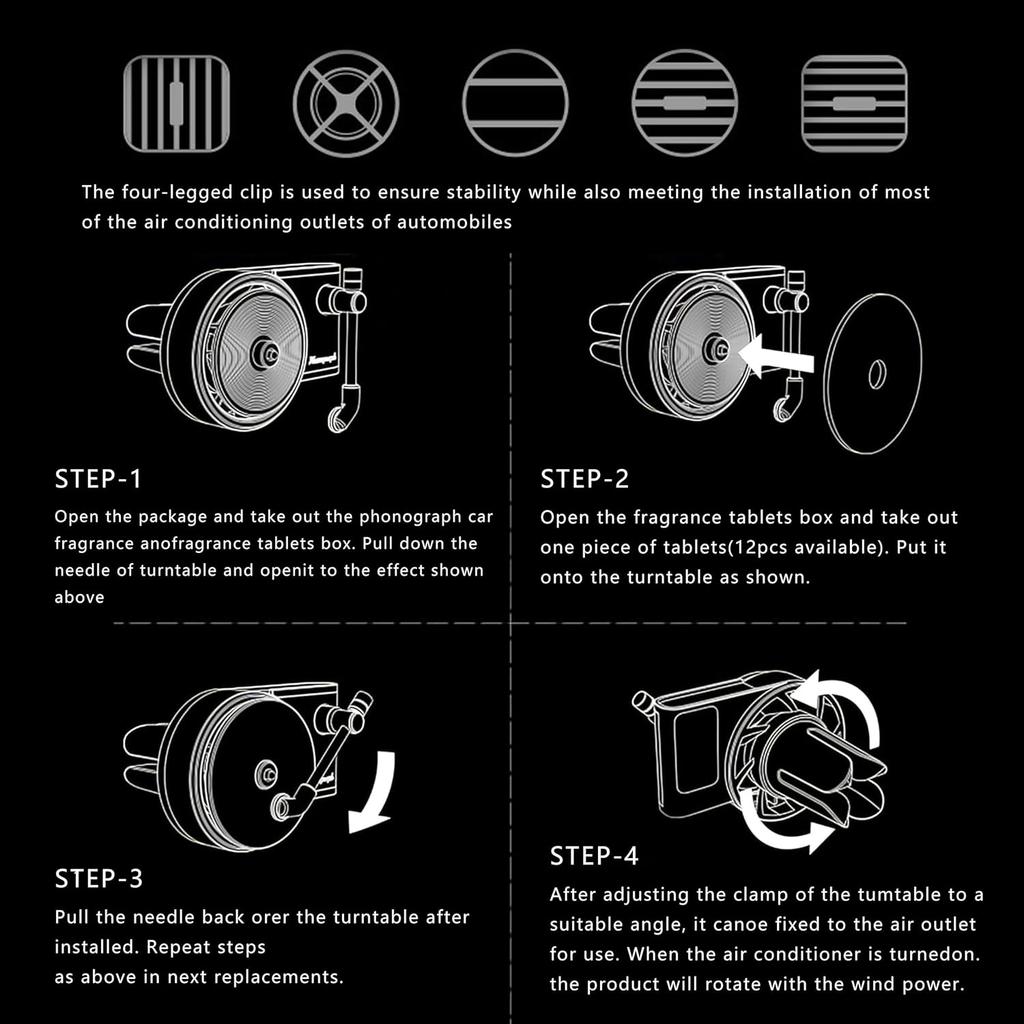 The four-legged clip is used to ensure stability while also meeting the installation of most of the air conditioning outlets of automobiles

STEP-1
Open the package and take out the phonograph car fragrance anofragrance tablets box. Pull down the needle of turntable and openit to the effect shown above

STEP-2
Open the fragrance tablets box and take out one piece of tablets(12pcs available). Put it onto the turntable as shown.

STEP-3
Pull the needle back orer the turntable after installed. Repeat steps
as above in next replacements.

STEP-4
After adjusting the clamp of the tumtable to a suitable angle, it canoe fixed to the air outlet for use. When the air conditioner is turnedon. the product will rotate with the wind power.