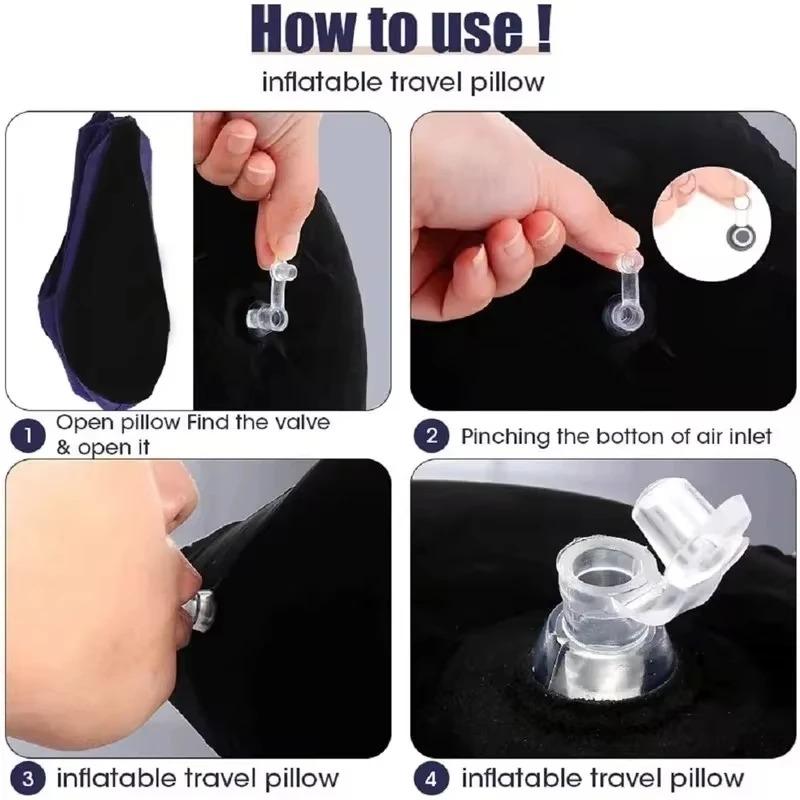 How to use !

inflatable travel pillow

1 Open pillow Find the valve & open it

2 Pinching the botton of air inlet

3 inflatable travel pillow

4 inflatable travel pillow