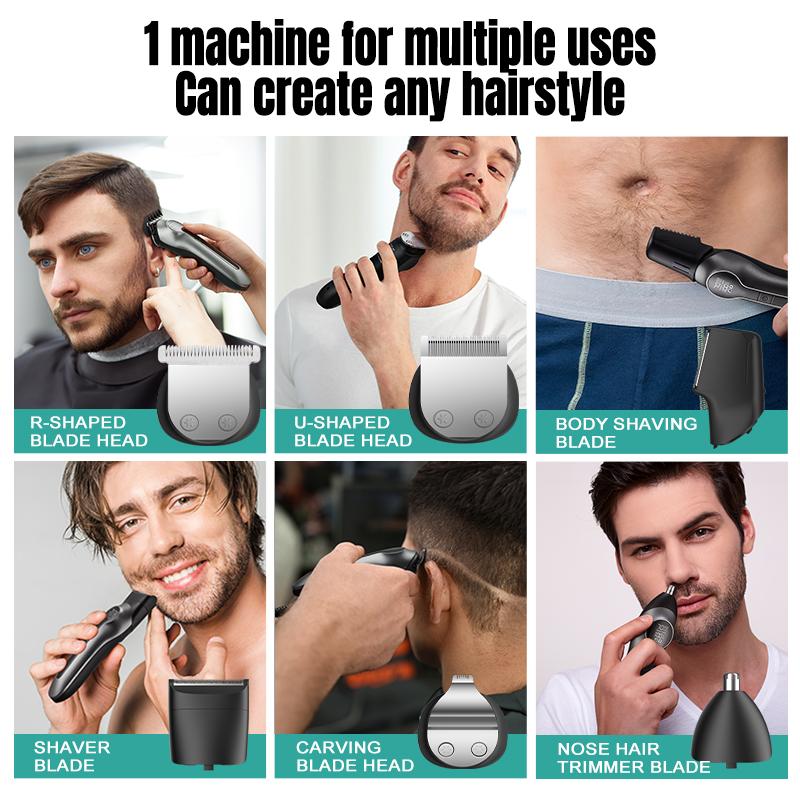 1 machine for multiple uses
Can create any hairstyle

R-SHAPED BLADE HEAD

U-SHAPED BLADE HEAD

BODY SHAVING BLADE

SHAVER BLADE

CARVING BLADE HEAD

NOSE HAIR TRIMMER BLADE