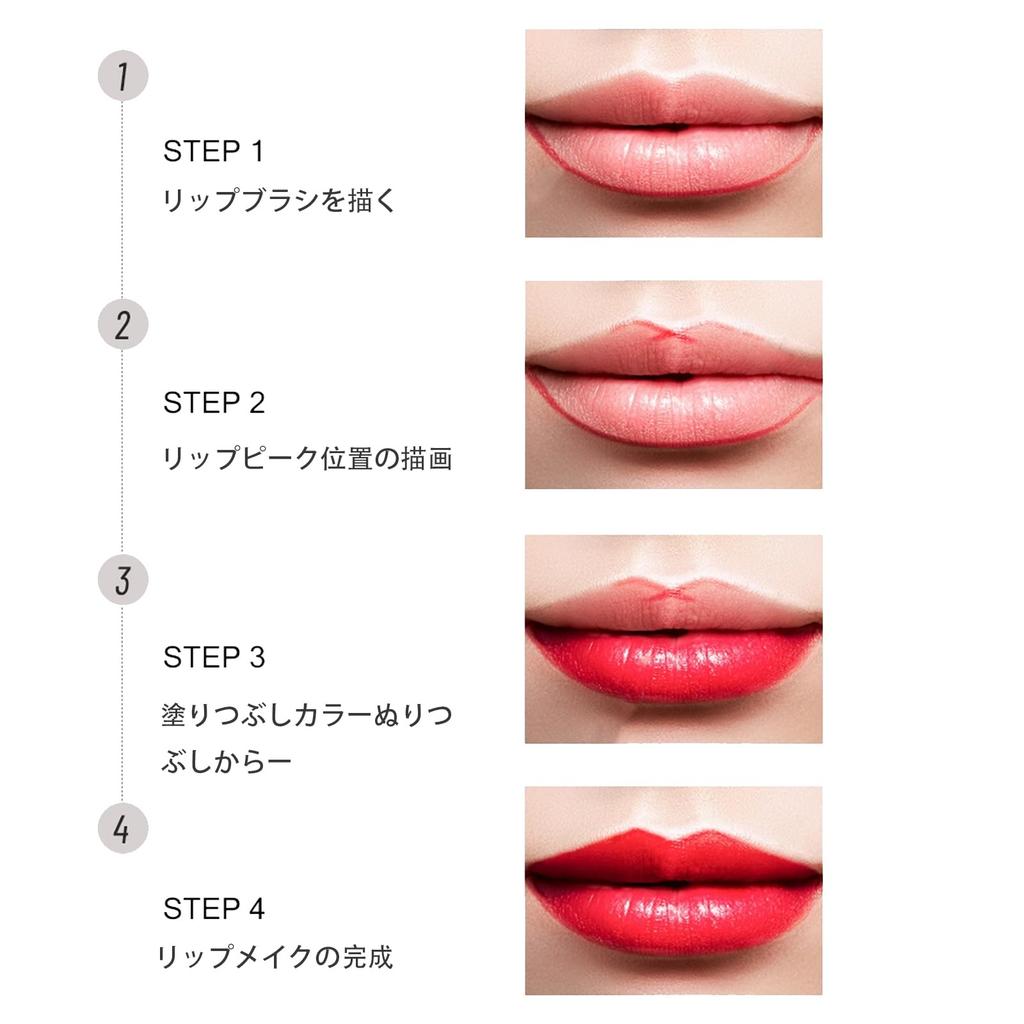 1

STEP 1

リップブラシを描く

2

STEP 2

リップピーク位置の描画

3

STEP 3

塗りつぶしカラーぬりつぶしからー

4

STEP 4

リップメイクの完成