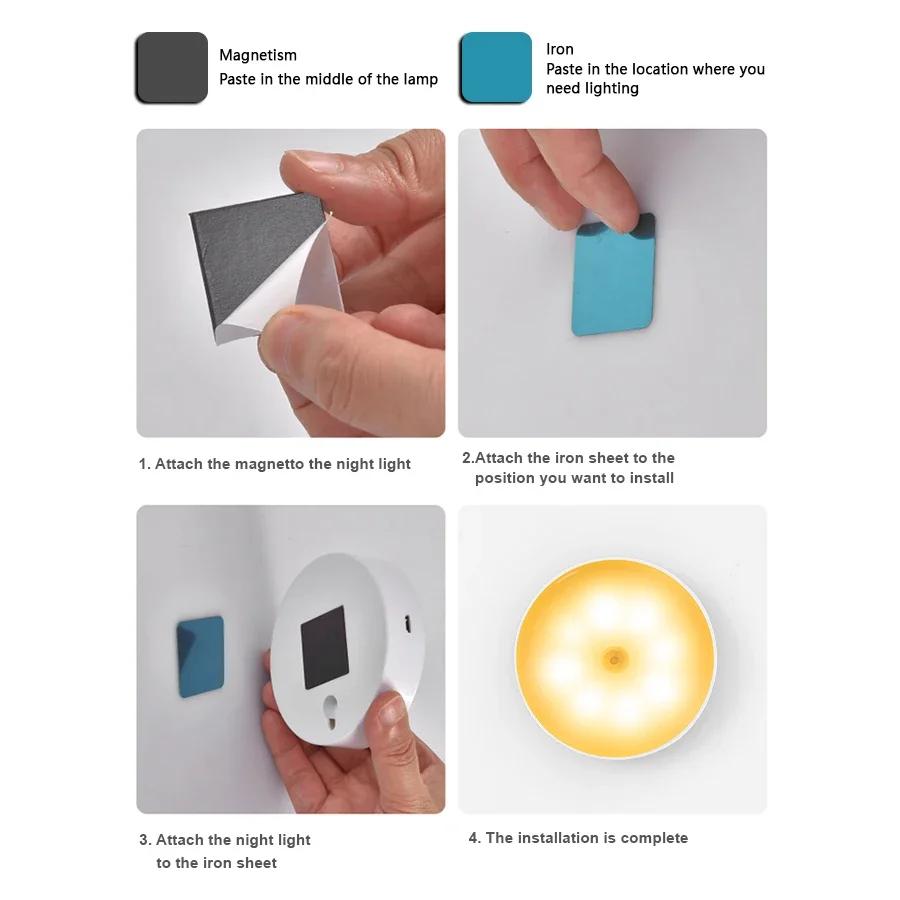 Magnetism
Paste in the middle of the lamp

Iron
Paste in the location where you need lighting

1. Attach the magnetto the night light

2.Attach the iron sheet to the position you want to install

3. Attach the night light to the iron sheet

4. The installation is complete