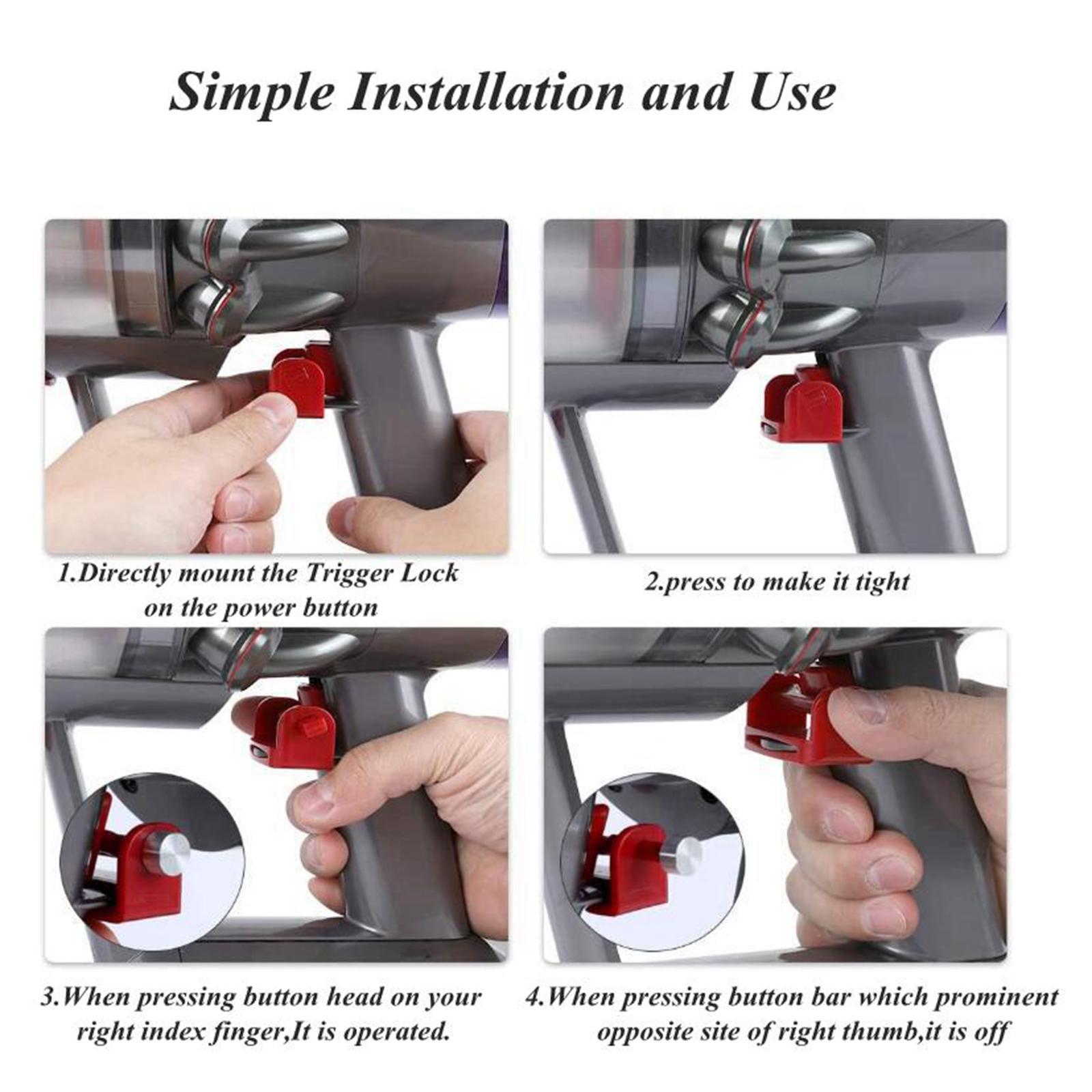 Simple Installation and Use

1.Directly mount the Trigger Lock on the power button

2.press to make it tight

3.When pressing button head on your right index finger,It is operated.

4.When pressing button bar which prominent opposite site of right thumb,it is off