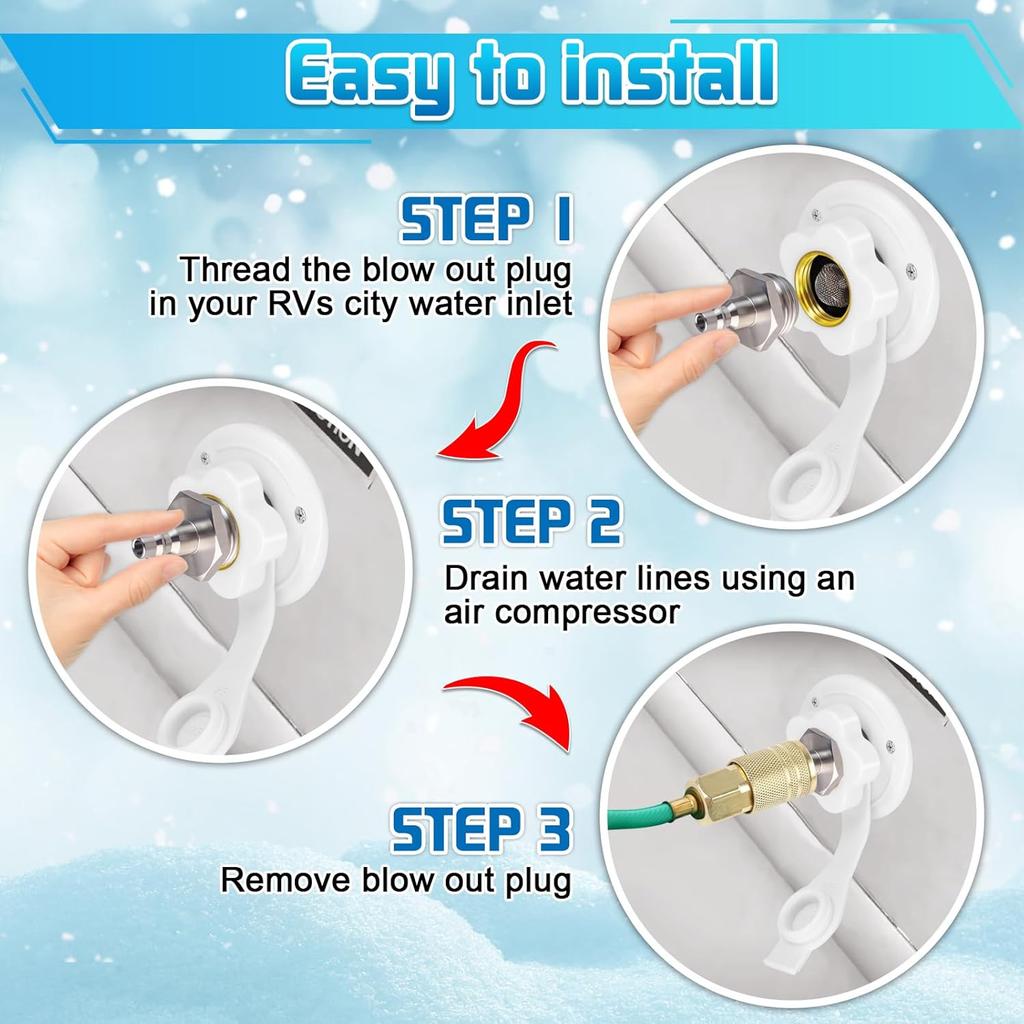 Easy to install

STEP 1
Thread the blow out plug in your RVs city water inlet

STEP 2
Drain water lines using an air compressor

STEP 3
Remove blow out plug