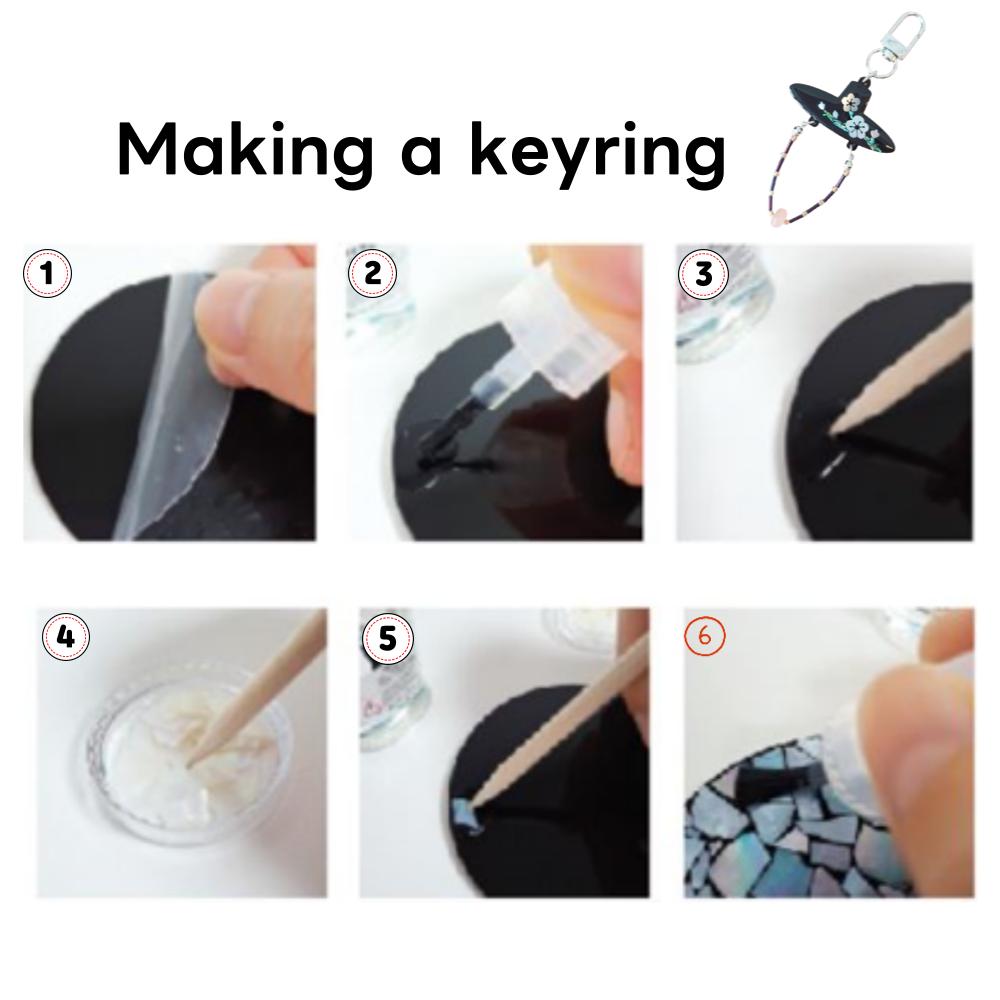 Making a keyring

1

2

3

4

5

6