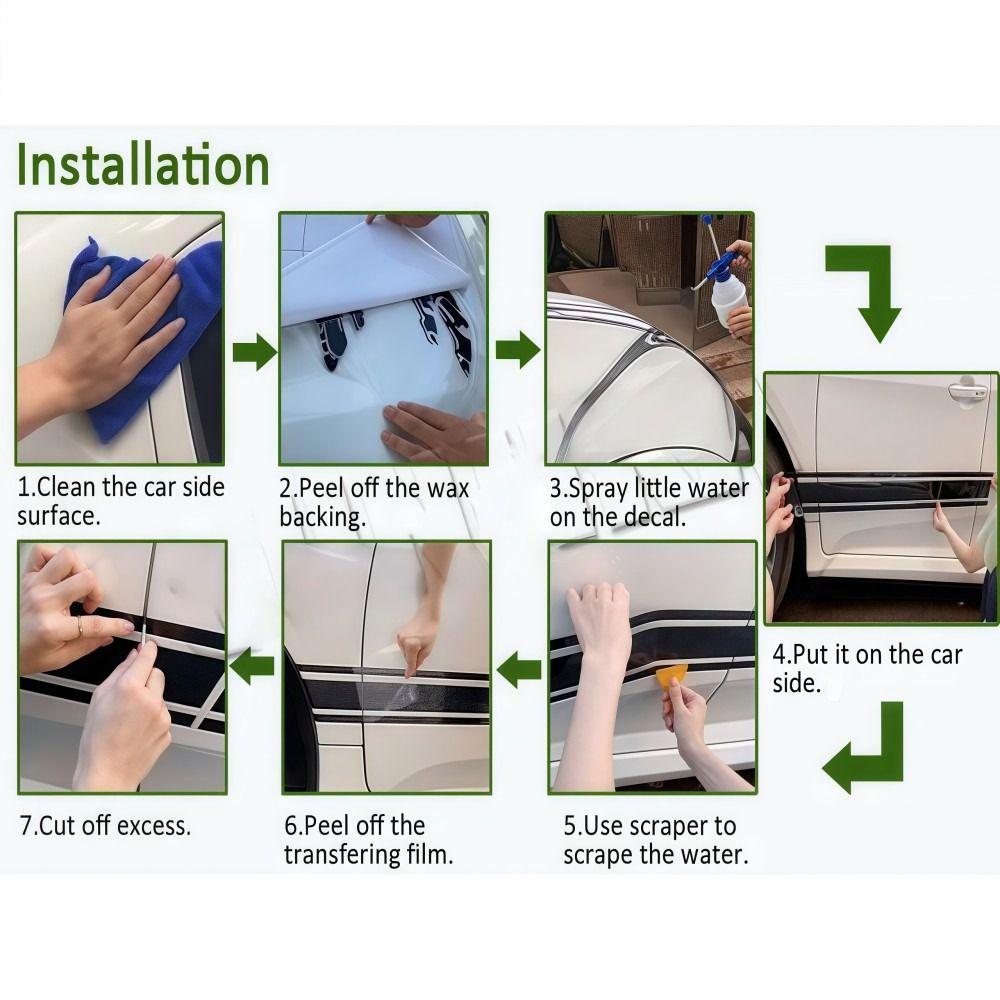 Installation

1.Clean the car side surface.

2.Peel off the wax backing.

3.Spray little water on the decal.

4.Put it on the car side.

5.Use scraper to scrape the water.

6.Peel off the transfering film.

7.Cut off excess.