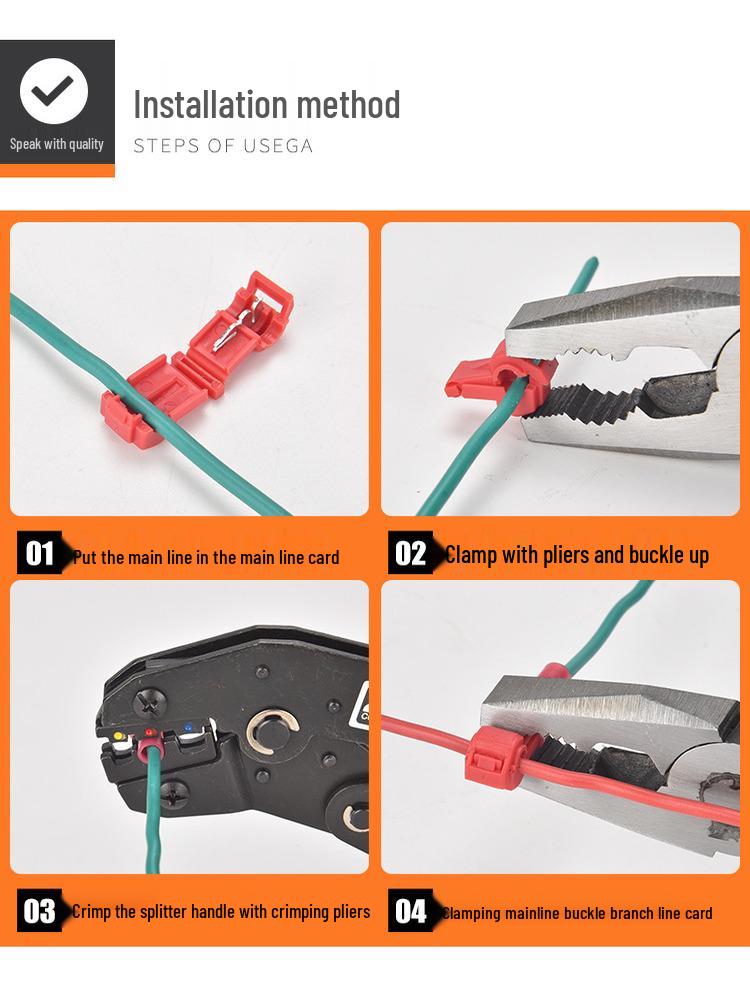 Speak with quality

Installation method

STEPS OF USEGA

01 Put the main line in the main line card

02 Clamp with pliers and buckle up

03 Crimp the splitter handle with crimping pliers

04 Clamping mainline buckle branch line card