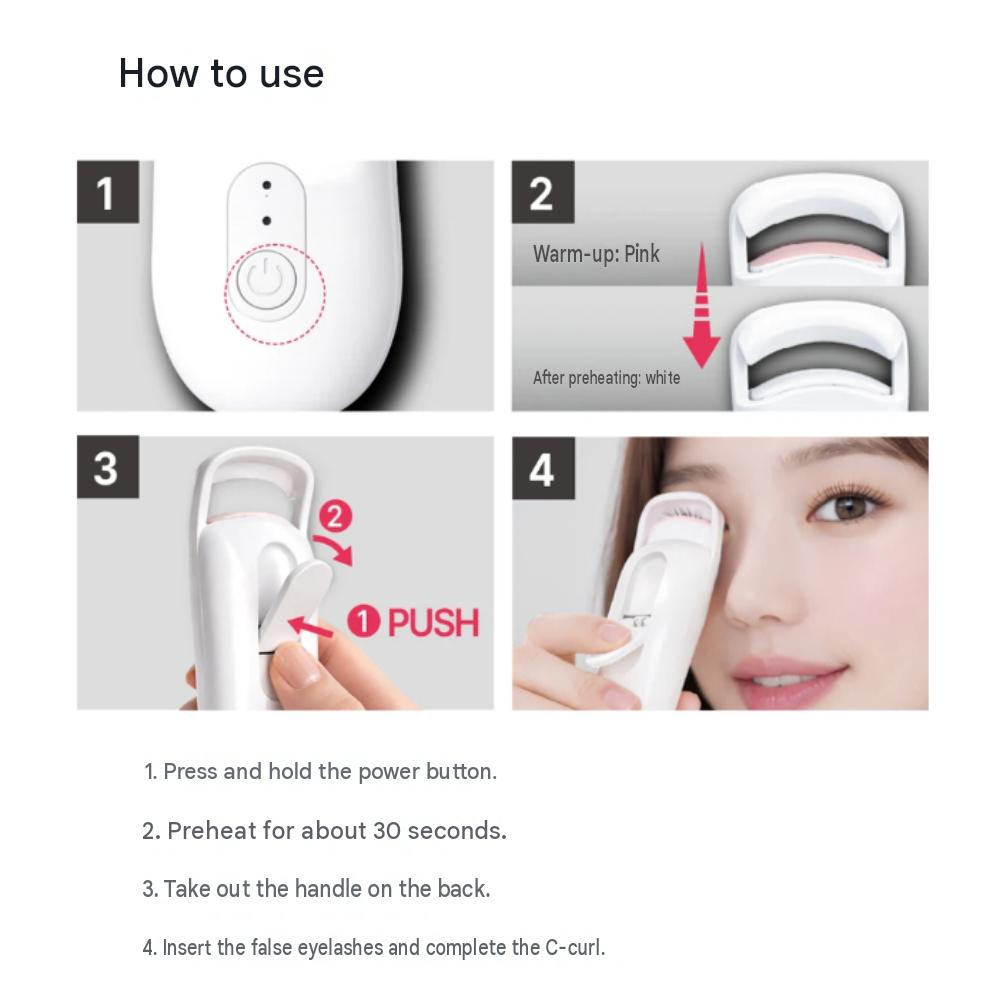 How to use

1

2

Warm-up: Pink

After preheating: white

3

2

1 PUSH

4

1. Press and hold the power button.

2. Preheat for about 30 seconds.

3. Take out the handle on the back.

4. Insert the false eyelashes and complete the C-curl.