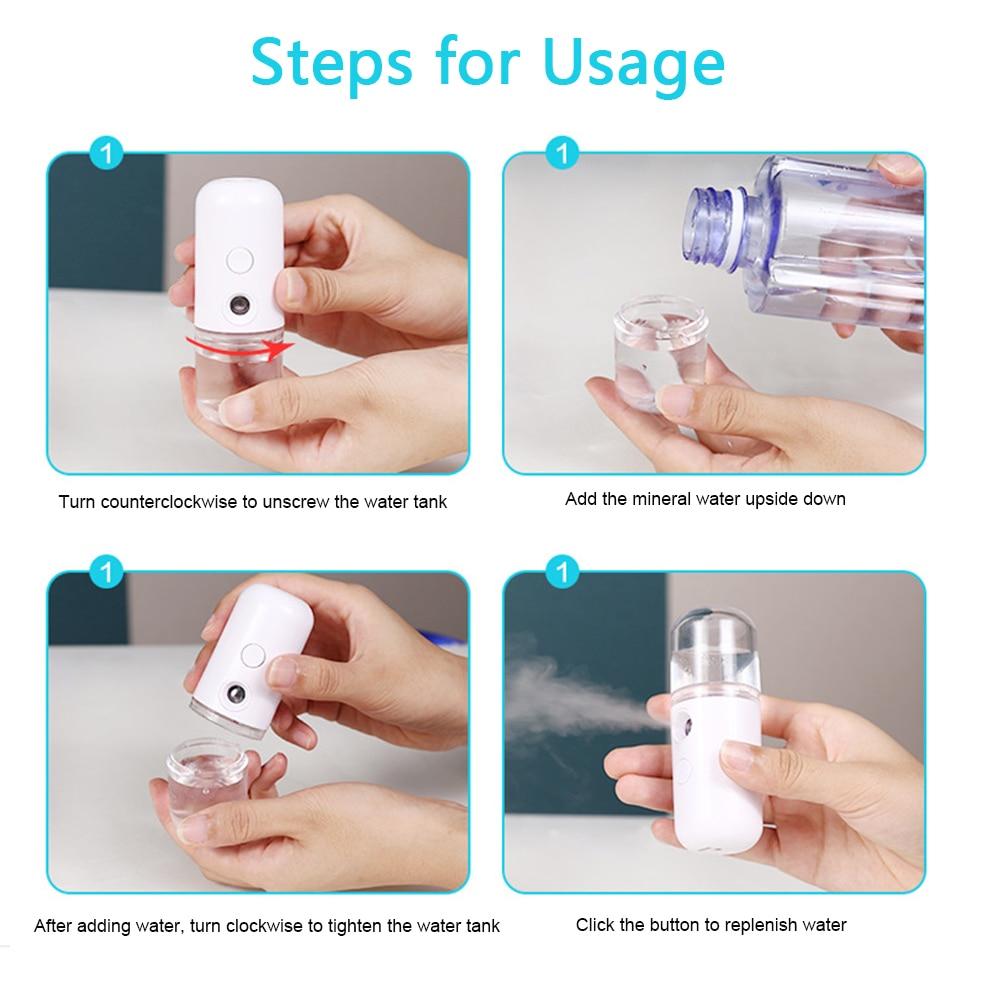 Steps for Usage

1

Turn counterclockwise to unscrew the water tank

1

Add the mineral water upside down

1

After adding water, turn clockwise to tighten the water tank

1

Click the button to replenish water