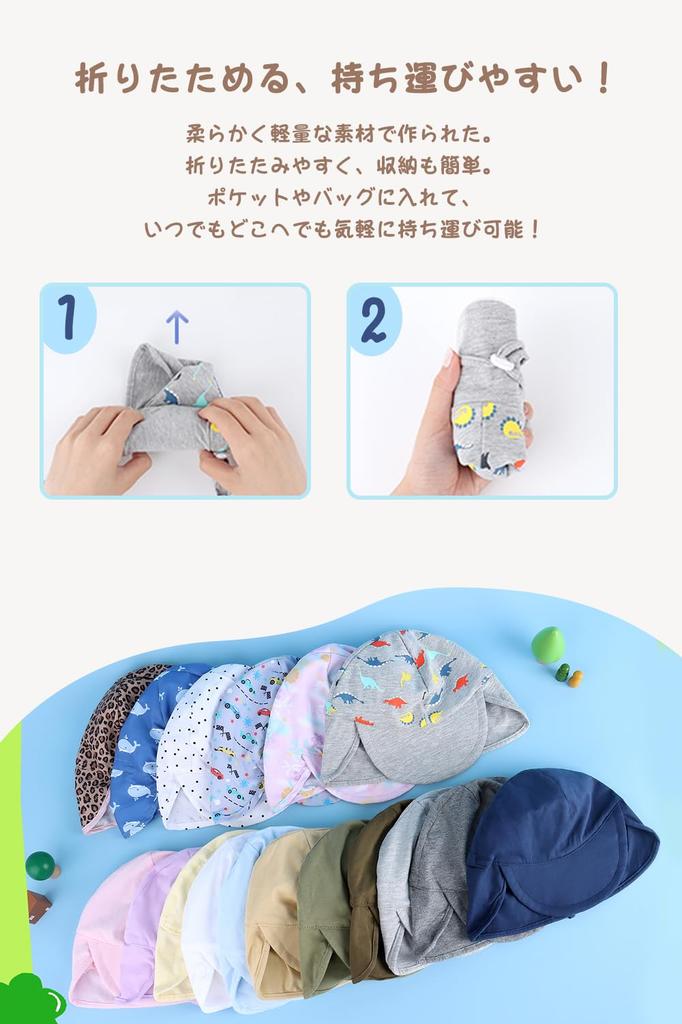 折りたためる、持ち運びやすい！

柔らかく軽量な素材で作られた。
折りたたみやすく、収納も簡単。
ポケットやバッグに入れて、
いつでもどこへでも気軽に持ち運び可能！

1

2