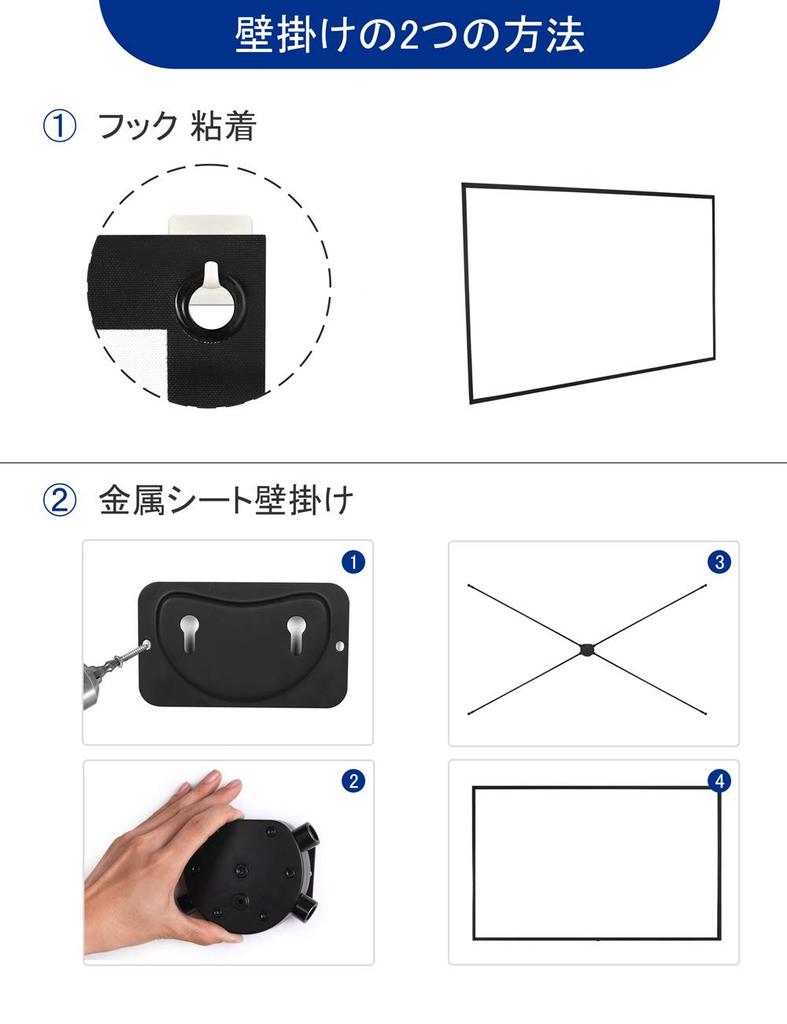 壁掛けの2つの方法

① フック 粘着

② 金属シート壁掛け

1

3

2

4