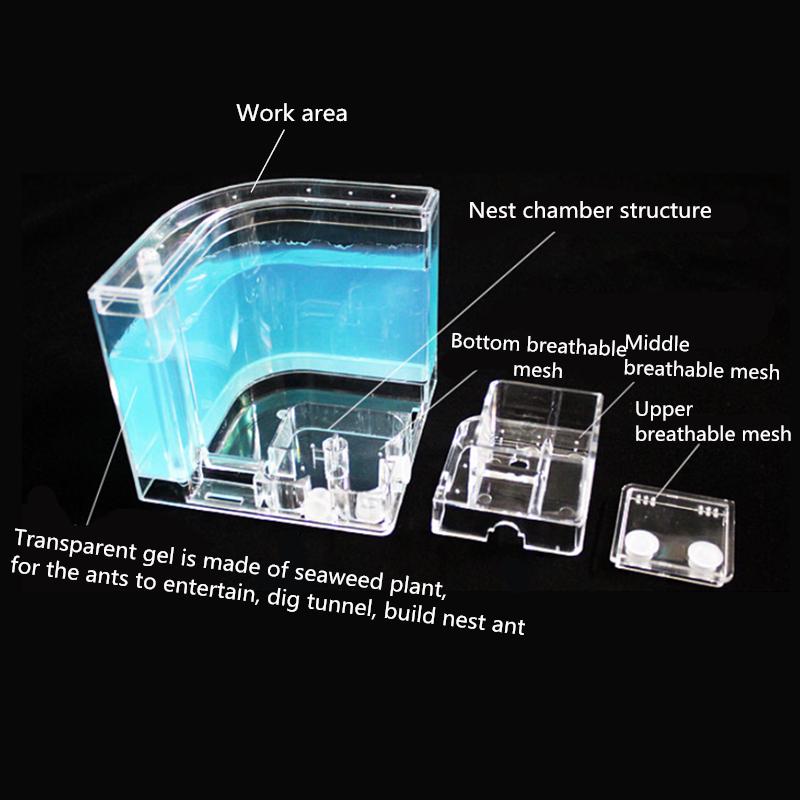 Work area

Nest chamber structure

Bottom breathable mesh

Middle breathable mesh

Upper breathable mesh

Transparent gel is made of seaweed plant, for the ants to entertain, dig tunnel, build nest ant