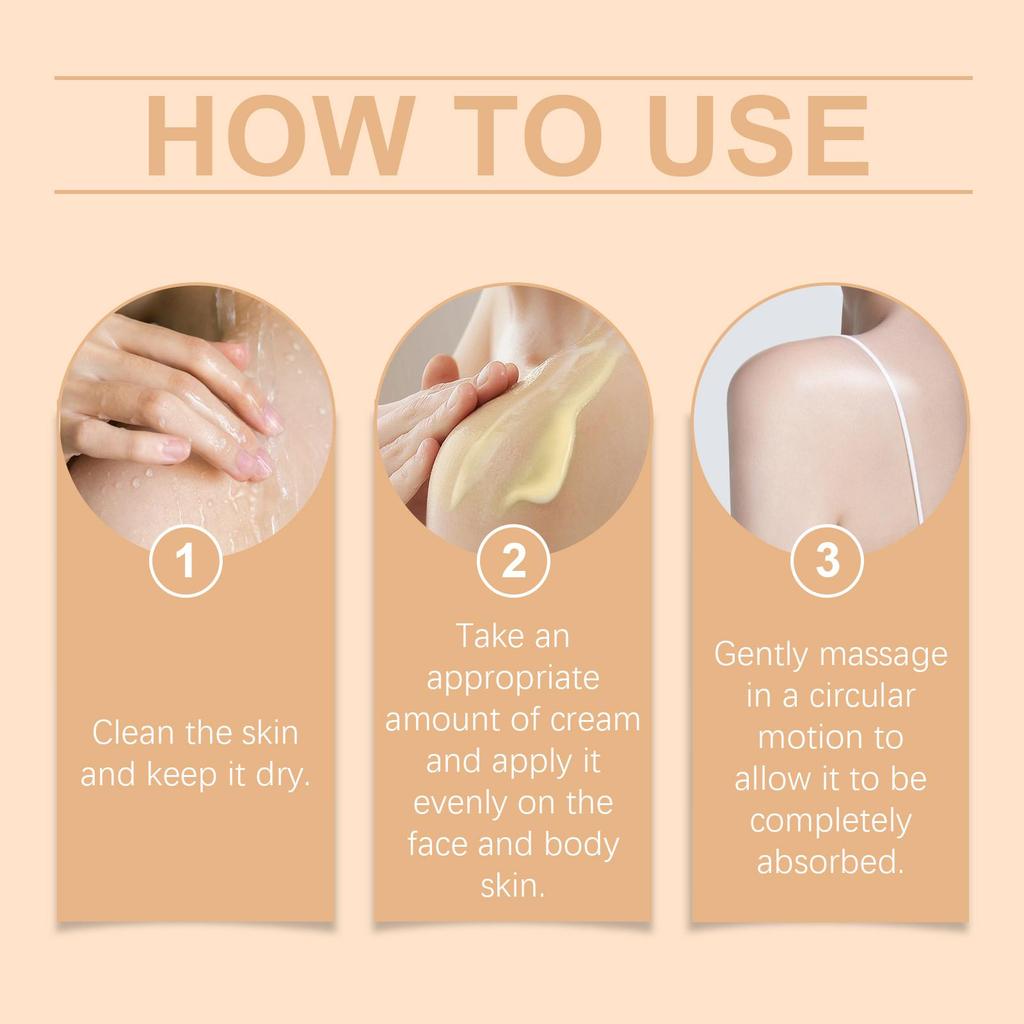 HOW TO USE

1

Clean the skin and keep it dry.

2

Take an appropriate amount of cream and apply it evenly on the face and body skin.

3

Gently massage in a circular motion to allow it to be completely absorbed.