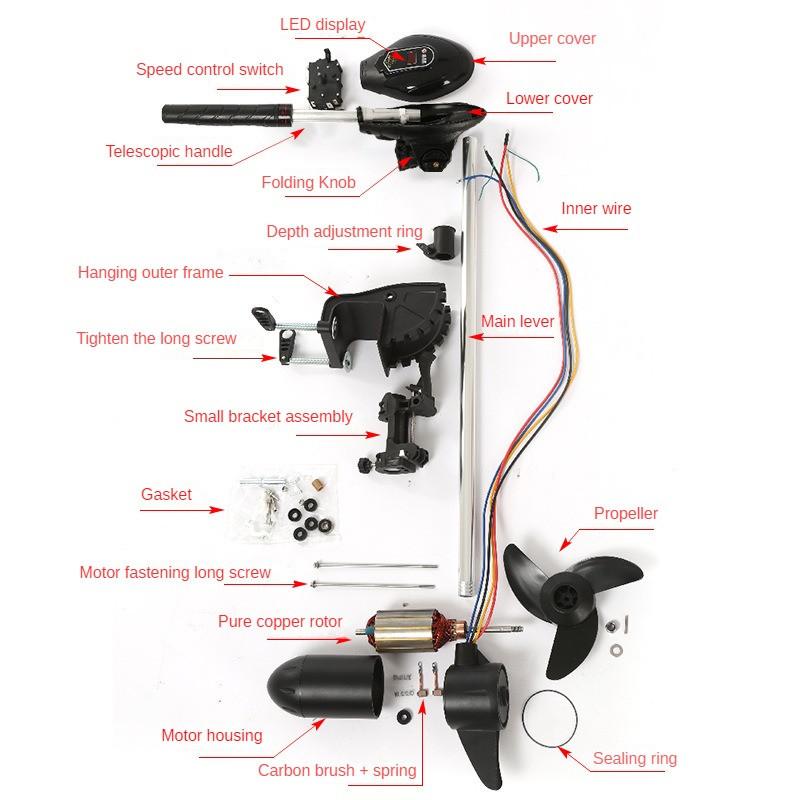 LED display
Upper cover
Speed control switch
Lower cover
Telescopic handle
Folding Knob
Inner wire
Depth adjustment ring
Hanging outer frame
Main lever
Tighten the long screw
Small bracket assembly
Gasket
Propeller
Motor fastening long screw
Pure copper rotor
Motor housing
Carbon brush + spring
Sealing ring