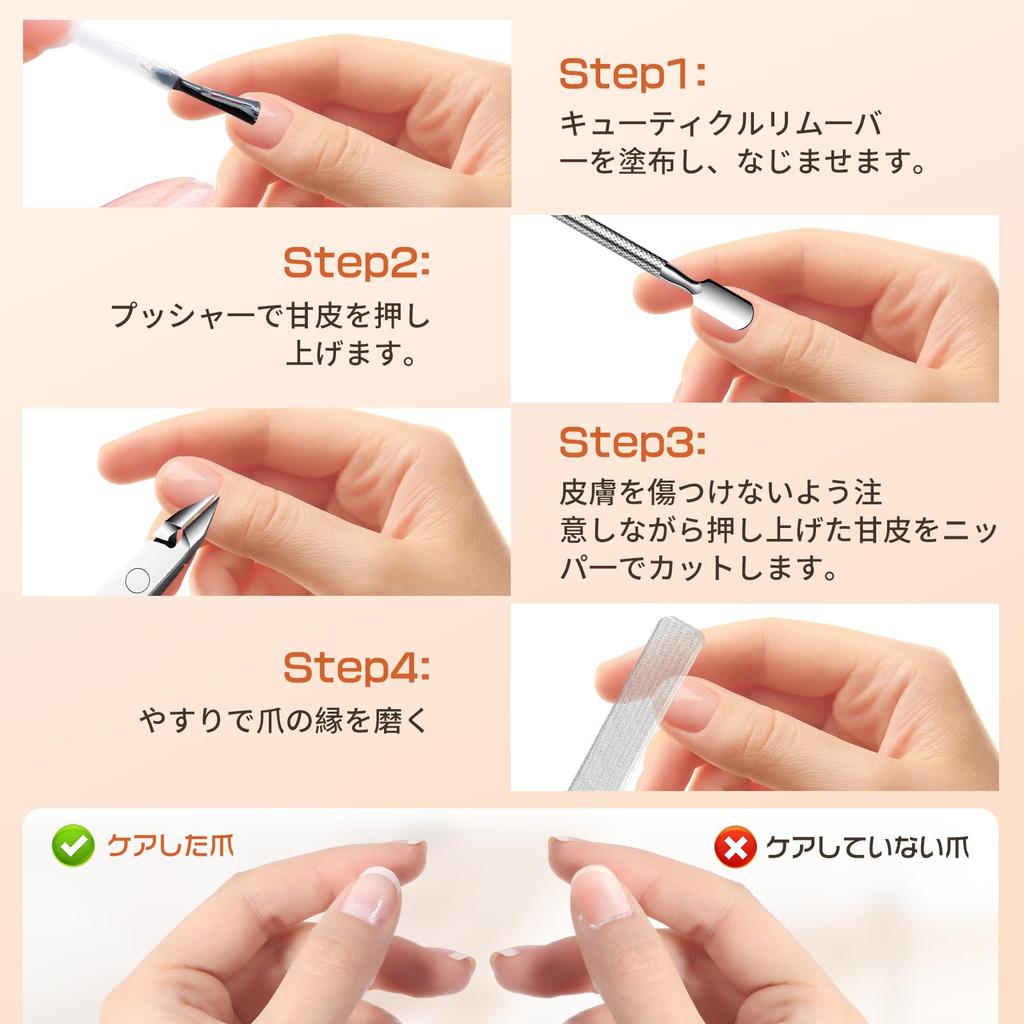 Step1:
キューティクルリムーバーを塗布し、なじませます。

Step2:
プッシャーで甘皮を押し上げます。

Step3:
皮膚を傷つけないよう注意しながら押し上げた甘皮をニッパーでカットします。

Step4:
やすりで爪の縁を磨く

ケアした爪

ケアしていない爪